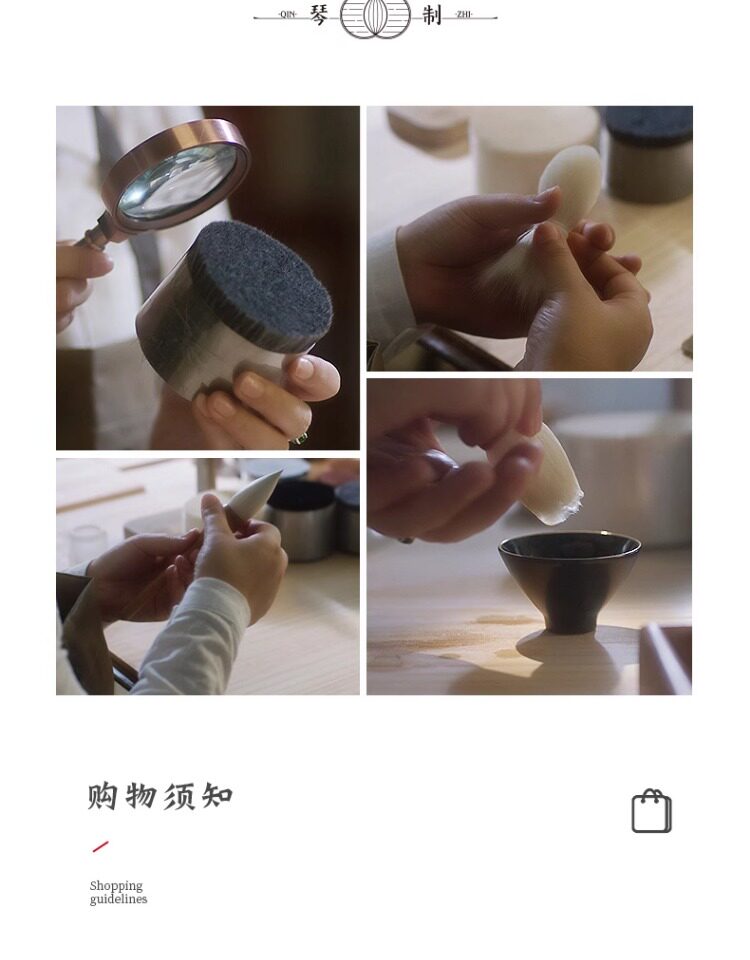 QIN 琴 制 ZHI

购物须知

Shopping guidelines