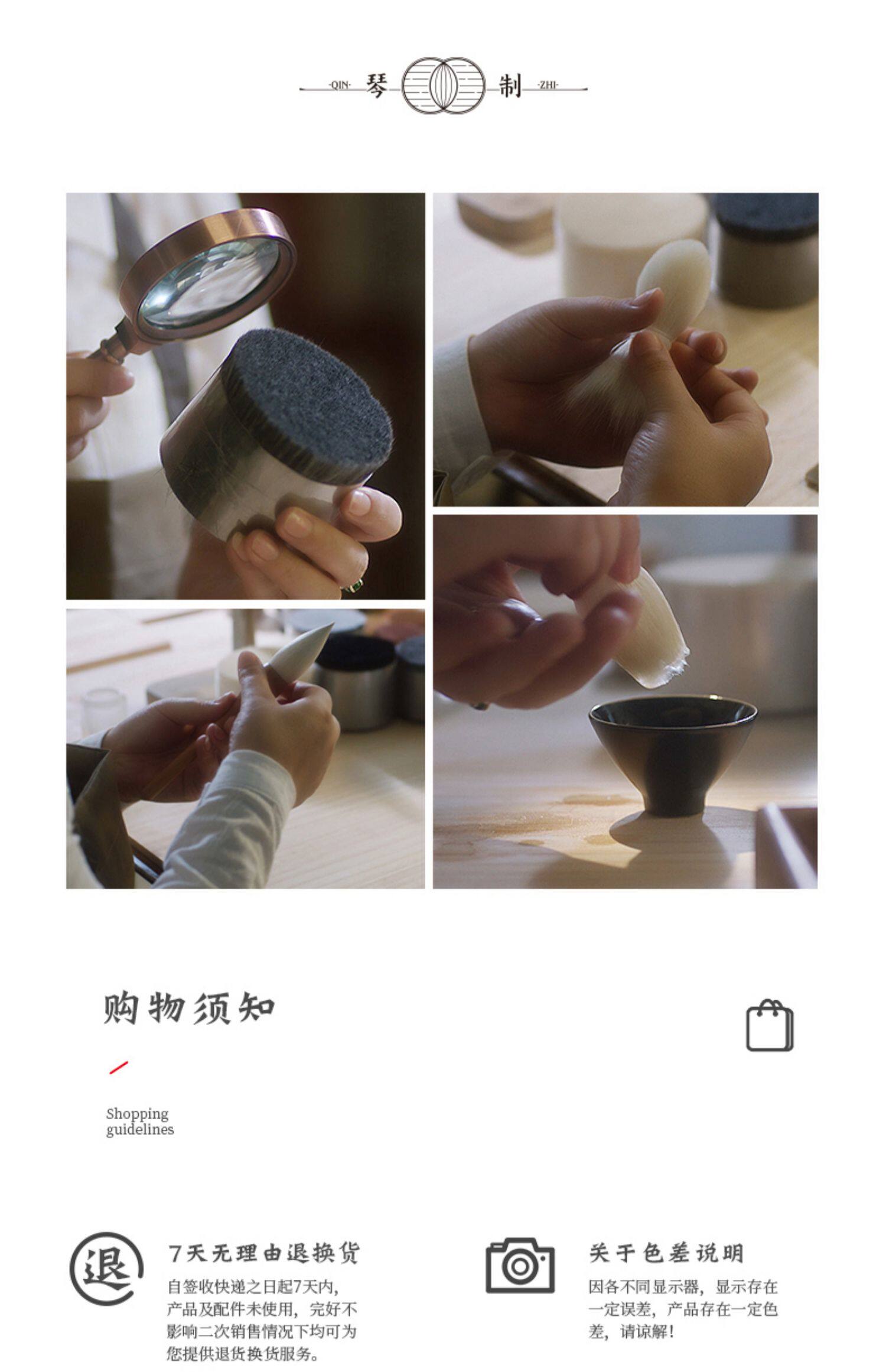 -QIN- 琴 制 -ZHI-

购物须知

Shopping guidelines

退

7天无理由退换货

自签收快递之日起7天内，产品及配件未使用，完好不影响二次销售情况下均可为您提供退货换货服务。

关于色差说明

因各不同显示器，显示存在一定误差，产品存在一定色差，请谅解！