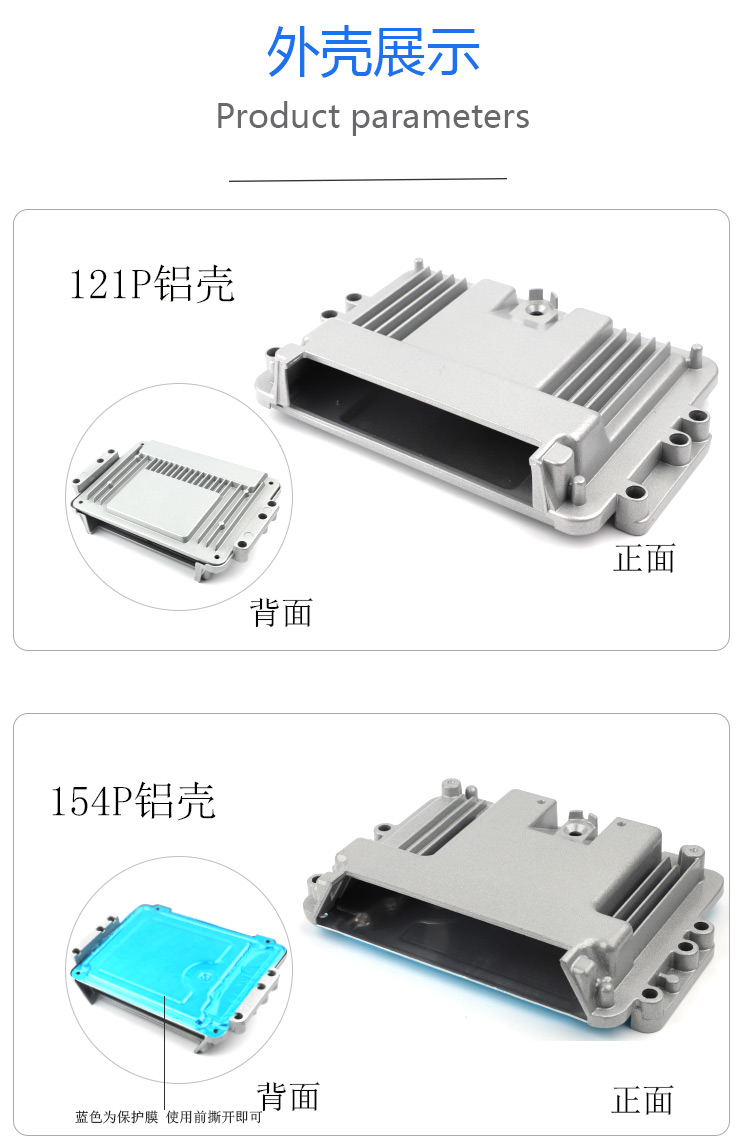 外壳展示
Product parameters

121P铝壳

背面

正面

154P铝壳

蓝色为保护膜 使用前撕开即可

背面

正面