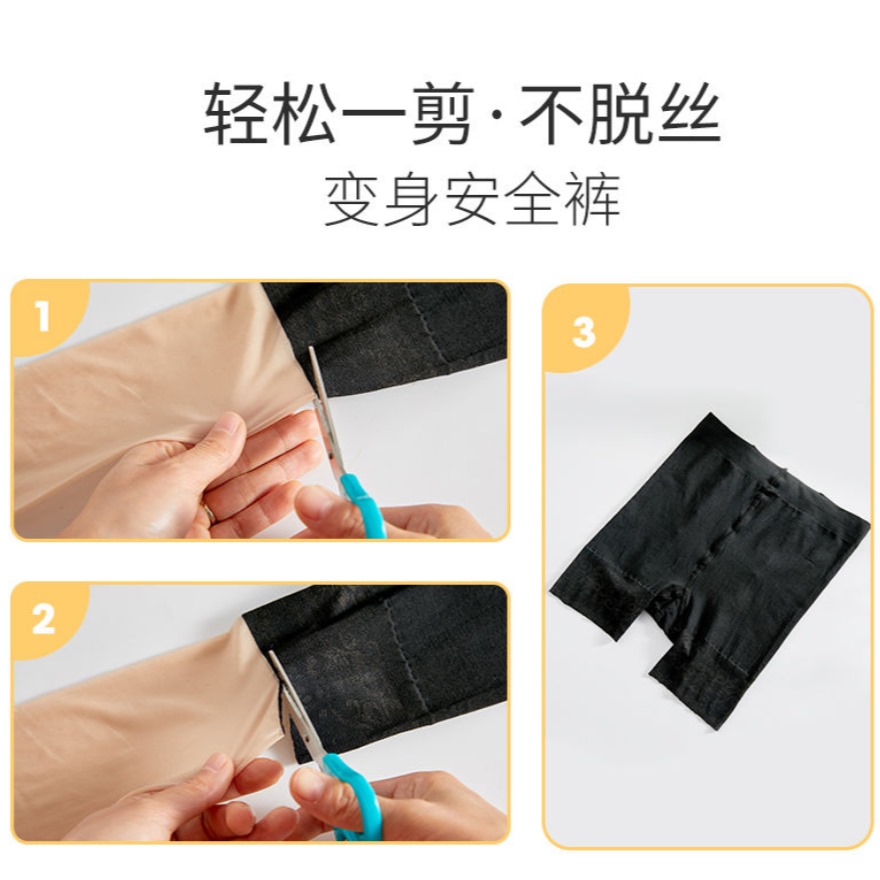 轻松一剪·不脱丝
变身安全裤

1

2

3