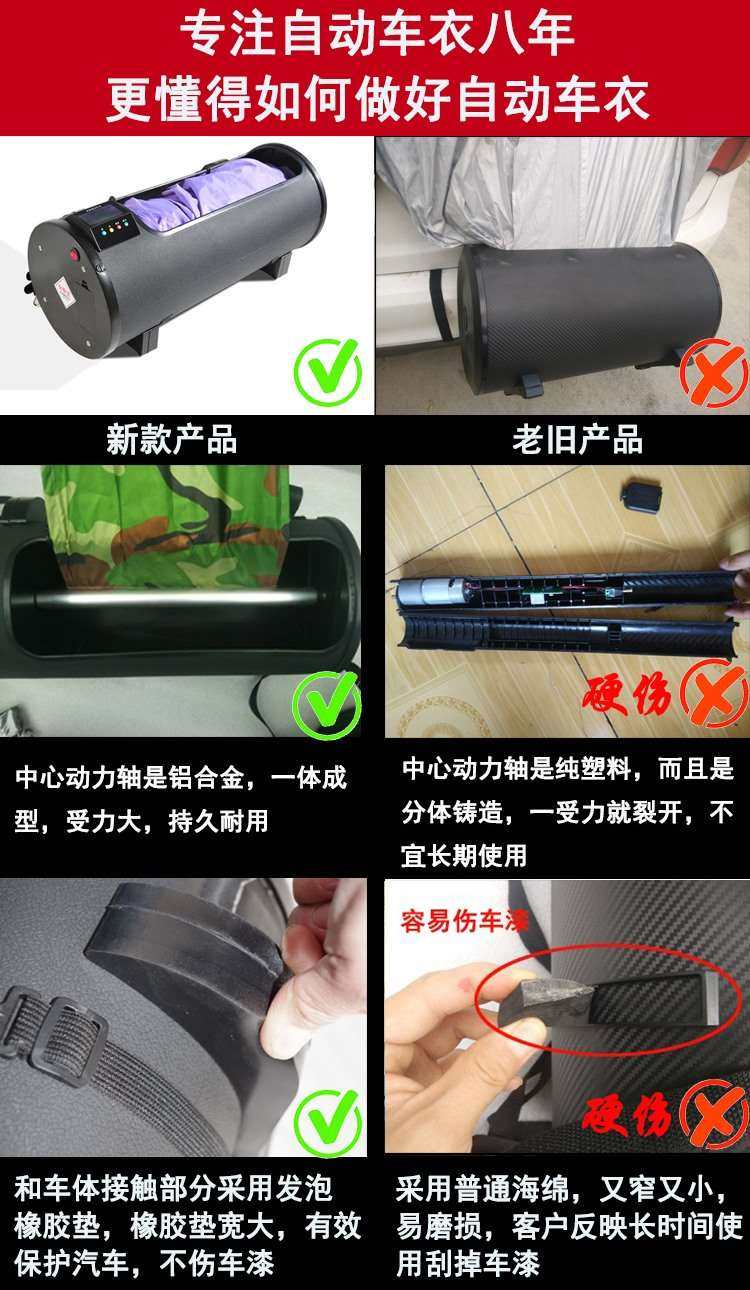 专注自动车衣八年
更懂得如何做好自动车衣

新款产品

老旧产品

硬伤

中心动力轴是铝合金，一体成型，受力大，持久耐用

中心动力轴是纯塑料，而且是分体铸造，一受力就裂开，不宜长期使用

容易伤车漆

硬伤

和车体接触部分采用发泡橡胶垫，橡胶垫宽大，有效保护汽车，不伤车漆

采用普通海绵，又窄又小，易磨损，客户反映长时间使用刮掉车漆