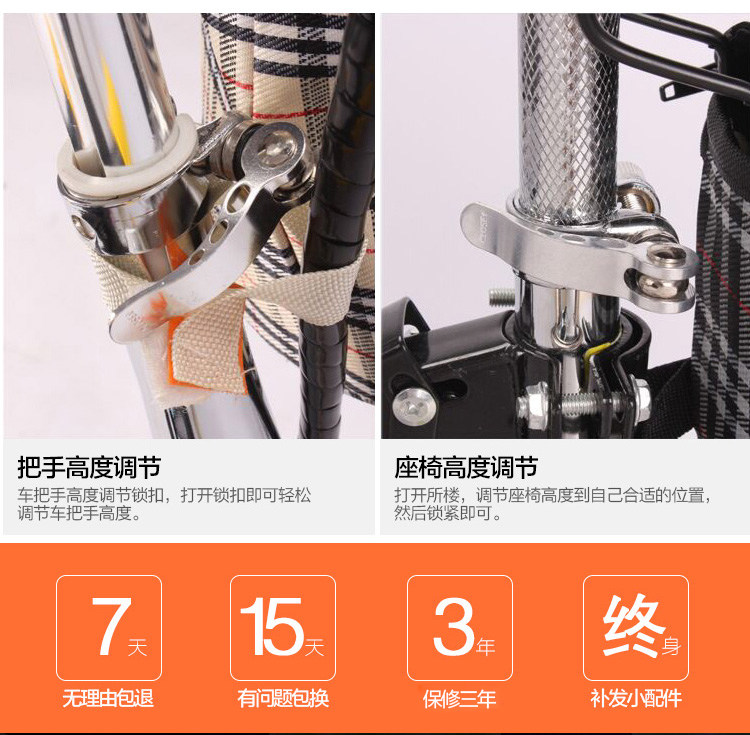 把手高度调节

车把手高度调节锁扣，打开锁扣即可轻松调节车把手高度。

座椅高度调节

打开所楼，调节座椅高度到自己合适的位置，然后锁紧即可。

7天
无理由包退

15天
有问题包换

3年
保修三年

终身
补发小配件