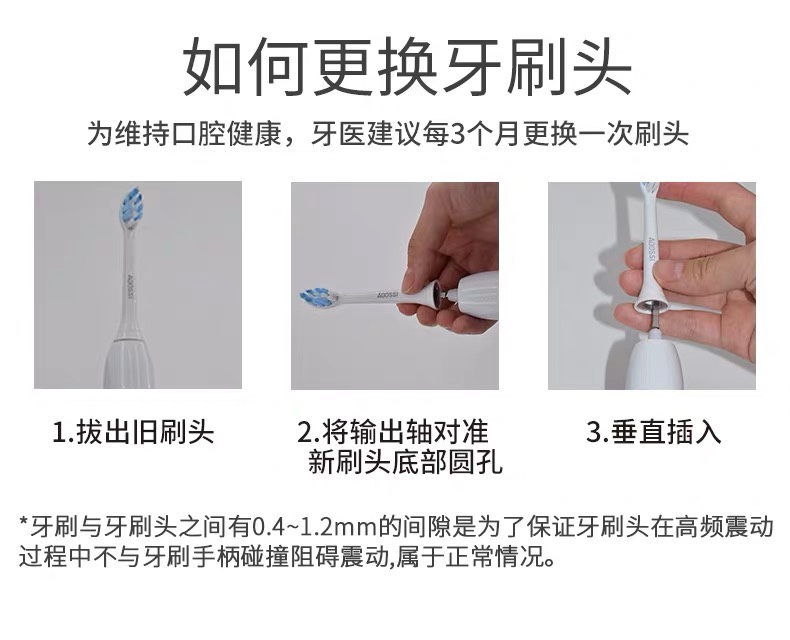 如何更换牙刷头

为维持口腔健康，牙医建议每3个月更换一次刷头

AOOSSI

AOOSSI

AOOSSI

1.拔出旧刷头

2.将输出轴对准新刷头底部圆孔

3.垂直插入

*牙刷与牙刷头之间有0.4~1.2mm的间隙是为了保证牙刷头在高频震动过程中不与牙刷手柄碰撞阻碍震动,属于正常情况。