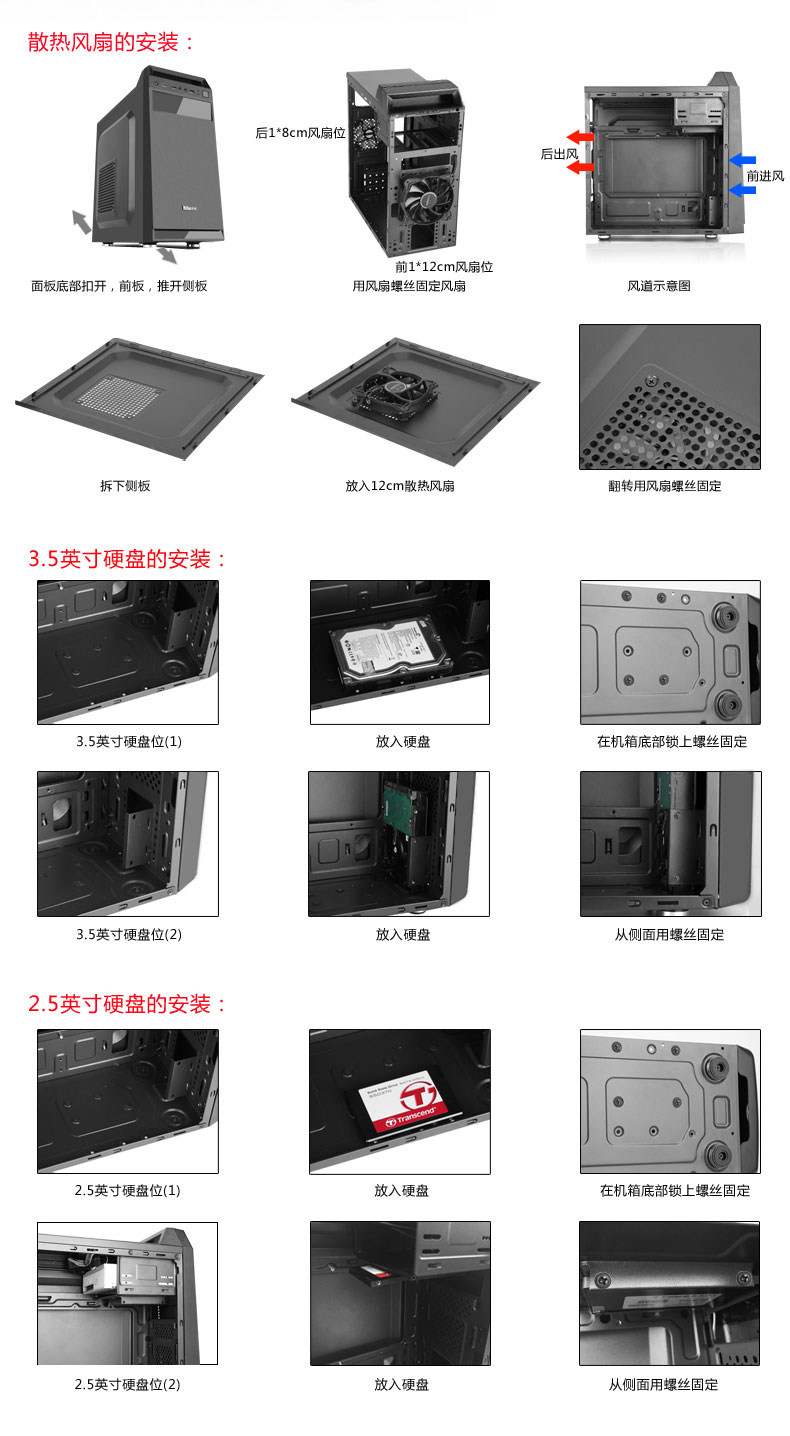 散热风扇的安装：

后1*8cm风扇位

前1*12cm风扇位

后出风

前进风

面板底部扣开，前板，推开侧板

用风扇螺丝固定风扇

风道示意图

拆下侧板

放入12cm散热风扇

翻转用风扇螺丝固定

3.5英寸硬盘的安装：

3.5英寸硬盘位(1)

放入硬盘

在机箱底部锁上螺丝固定

3.5英寸硬盘位(2)

放入硬盘

从侧面用螺丝固定

2.5英寸硬盘的安装：

Transcend

2.5英寸硬盘位(1)

放入硬盘

在机箱底部锁上螺丝固定

2.5英寸硬盘位(2)

放入硬盘

从侧面用螺丝固定