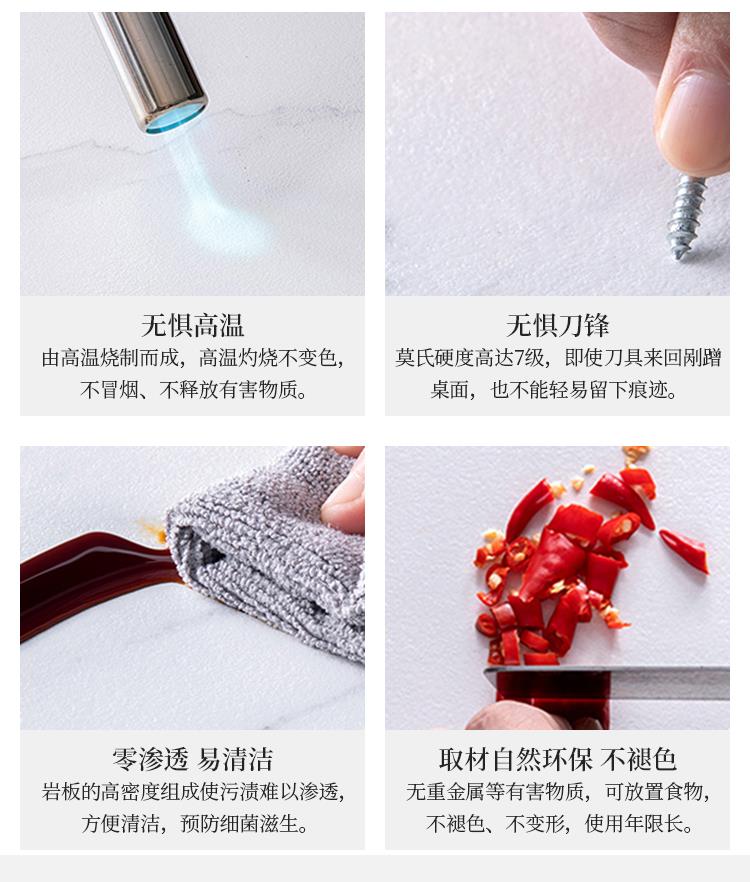 无惧高温
由高温烧制而成，高温灼烧不变色，不冒烟、不释放有害物质。

无惧刀锋
莫氏硬度高达7级，即使刀具来回剐蹭桌面，也不能轻易留下痕迹。

零渗透 易清洁
岩板的高密度组成使污渍难以渗透，方便清洁，预防细菌滋生。

取材自然环保 不褪色
无重金属等有害物质，可放置食物，不褪色、不变形，使用年限长。