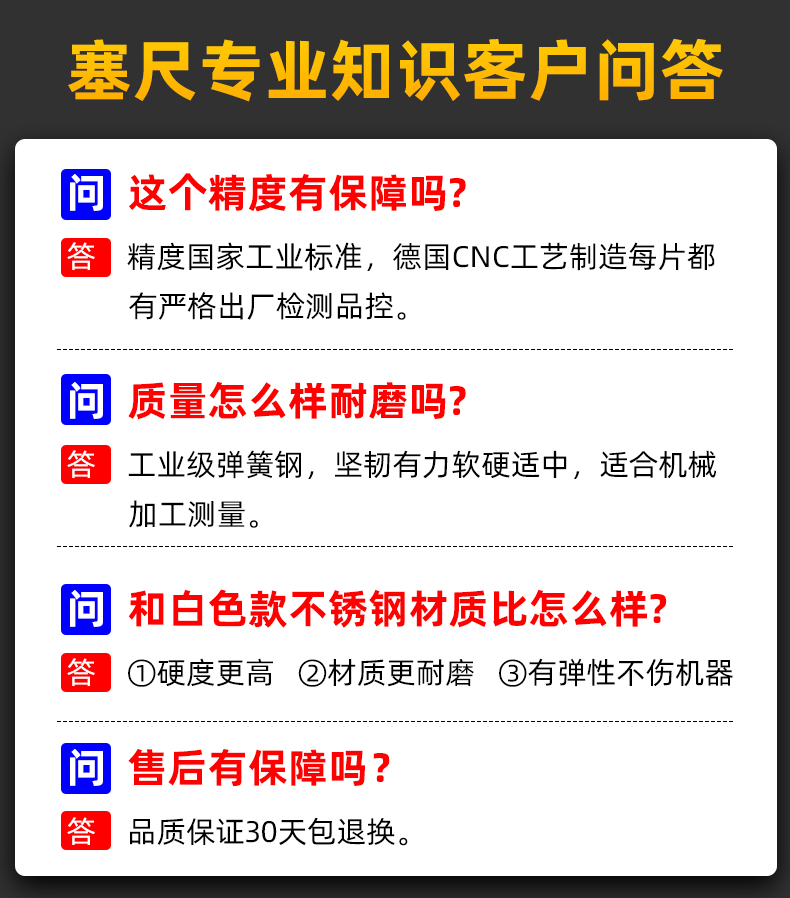 塞尺专业知识客户问答

问 这个精度有保障吗?

答 精度国家工业标准，德国CNC工艺制造每片都有严格出厂检测品控。

问 质量怎么样耐磨吗?

答 工业级弹簧钢，坚韧有力软硬适中，适合机械加工测量。

问 和白色款不锈钢材质比怎么样?

答 ①硬度更高 ②材质更耐磨 ③有弹性不伤机器

问 售后有保障吗？

答 品质保证30天包退换。