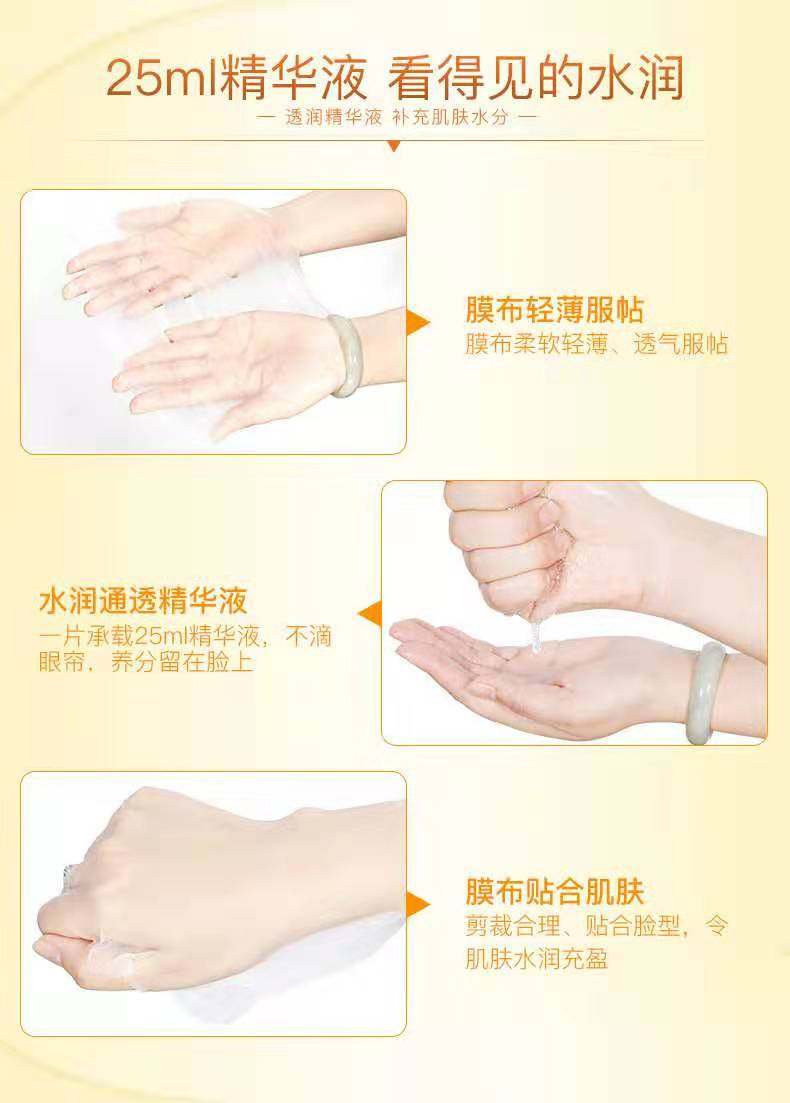 25ml精华液 看得见的水润

— 透润精华液 补充肌肤水分 —

膜布轻薄服帖

膜布柔软轻薄、透气服帖

水润通透精华液

一片承载25ml精华液，不滴眼帘，养分留在脸上

膜布贴合肌肤

剪裁合理、贴合脸型，令肌肤水润充盈