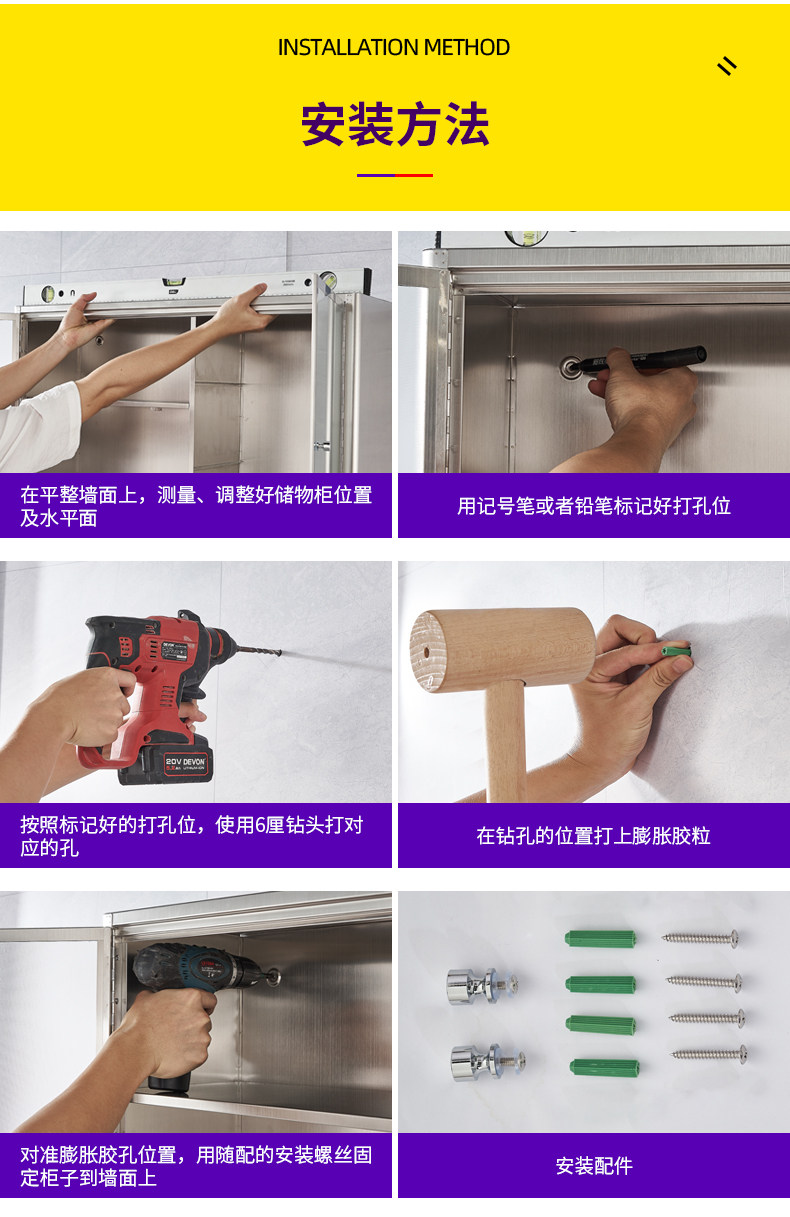 INSTALLATION METHOD

安装方法

在平整墙面上，测量、调整好储物柜位置及水平面

用记号笔或者铅笔标记好打孔位

20V DEVON

按照标记好的打孔位，使用6厘钻头打对应的孔

在钻孔的位置打上膨胀胶粒

对准膨胀胶孔位置，用随配的安装螺丝固定柜子到墙面上

安装配件