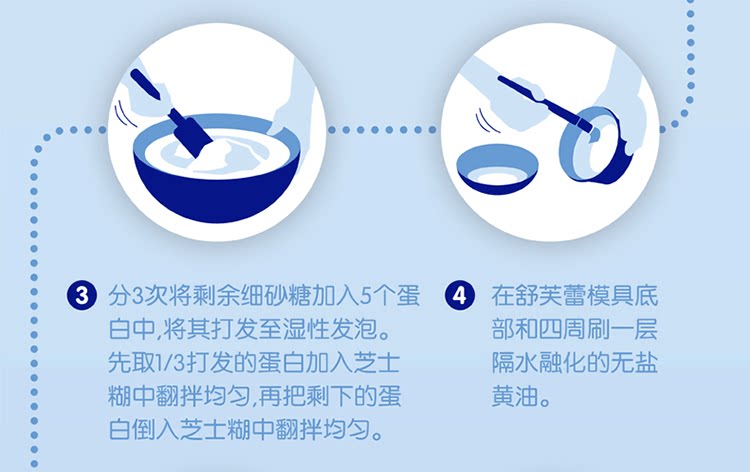 3 分3次将剩余细砂糖加入5个蛋白中,将其打发至湿性发泡。先取1/3打发的蛋白加入芝士糊中翻拌均匀,再把剩下的蛋白倒入芝士糊中翻拌均匀。

4 在舒芙蕾模具底部和四周刷一层隔水融化的无盐黄油。