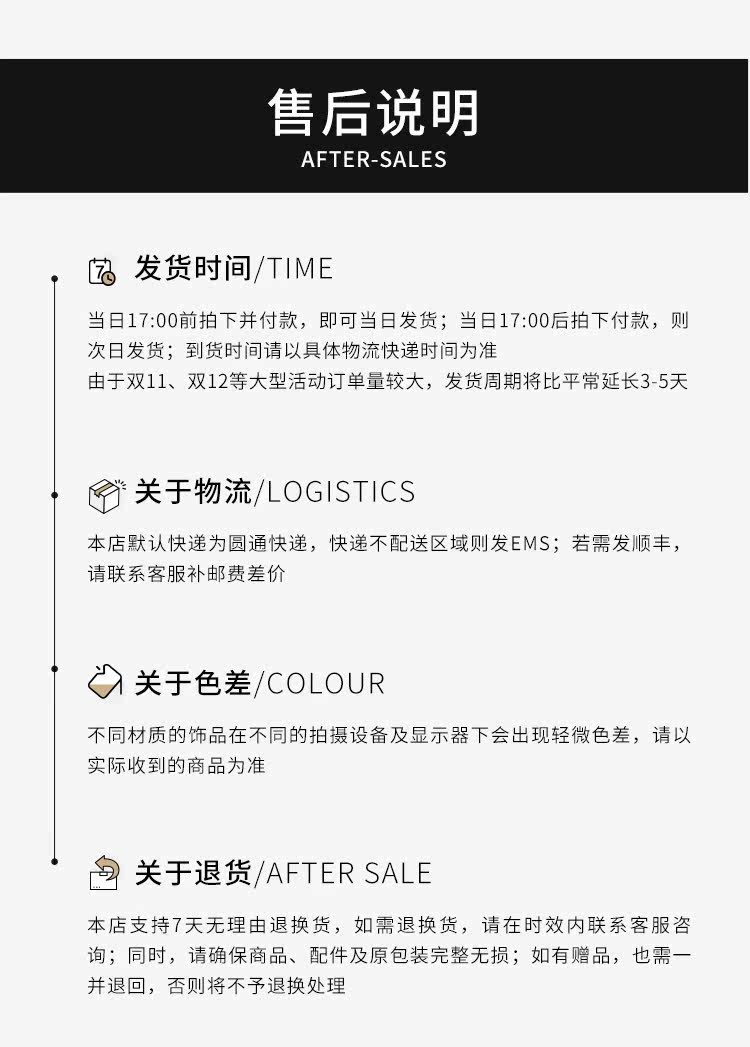 售后说明
AFTER-SALES

发货时间/TIME

当日17:00前拍下并付款，即可当日发货；当日17:00后拍下付款，则次日发货；到货时间请以具体物流快递时间为准
由于双11、双12等大型活动订单量较大，发货周期将比平常延长3-5天

关于物流/LOGISTICS

本店默认快递为圆通快递，快递不配送区域则发EMS；若需发顺丰，请联系客服补邮费差价

关于色差/COLOUR

不同材质的饰品在不同的拍摄设备及显示器下会出现轻微色差，请以实际收到的商品为准

关于退货/AFTER SALE

本店支持7天无理由退换货，如需退换货，请在时效内联系客服咨询；同时，请确保商品、配件及原包装完整无损；如有赠品，也需一并退回，否则将不予退换处理