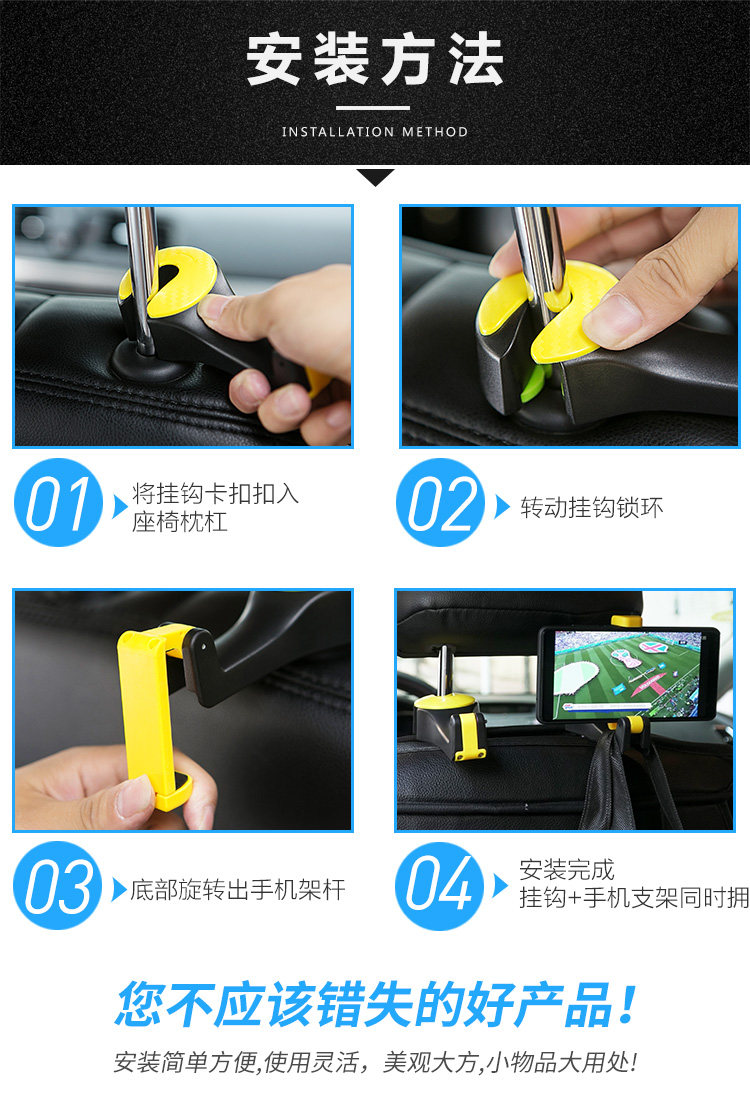 安装方法

INSTALLATION METHOD

01 将挂钩卡扣扣入座椅枕杠

02 转动挂钩锁环

03 底部旋转出手机架杆

04 安装完成
挂钩+手机支架同时拥

您不应该错失的好产品!

安装简单方便,使用灵活，美观大方,小物品大用处!