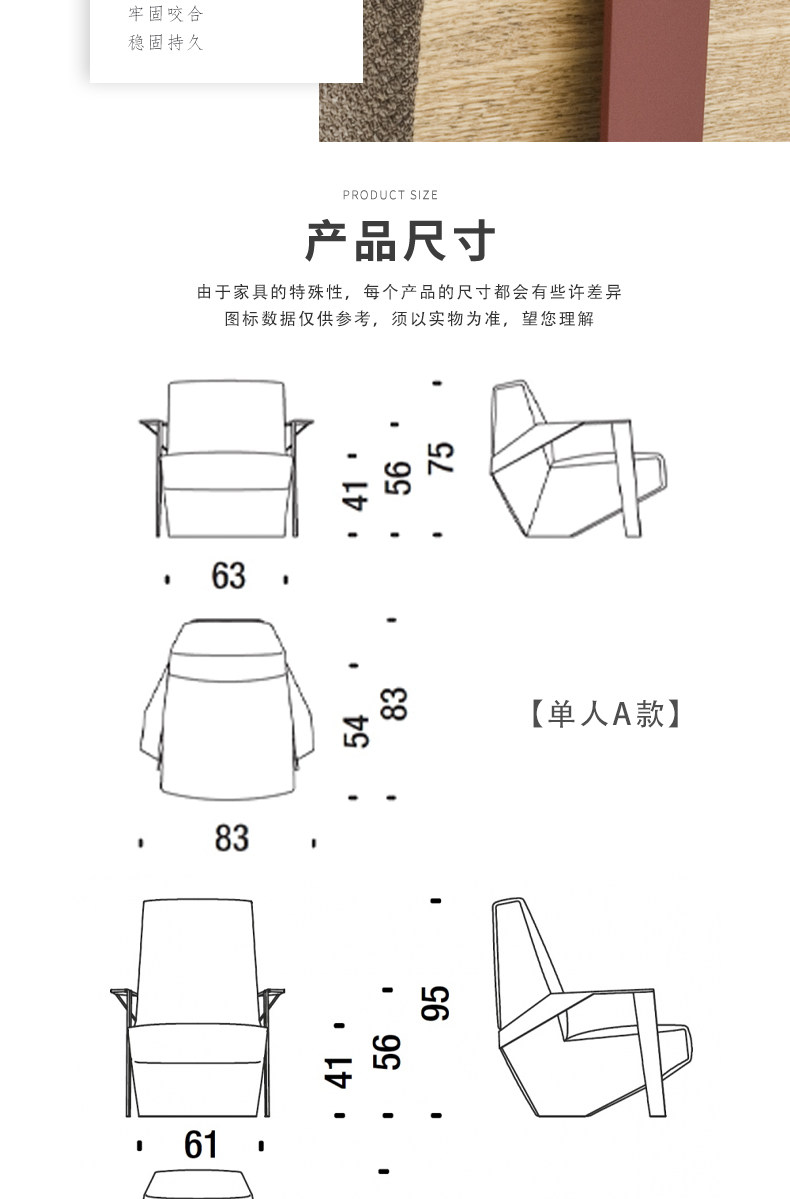 牢固咬合
稳固持久

PRODUCT SIZE

产品尺寸

由于家具的特殊性，每个产品的尺寸都会有些许差异
图标数据仅供参考，须以实物为准，望您理解

41
56
75
63

54
83
【单人A款】
83

41
56
95
61