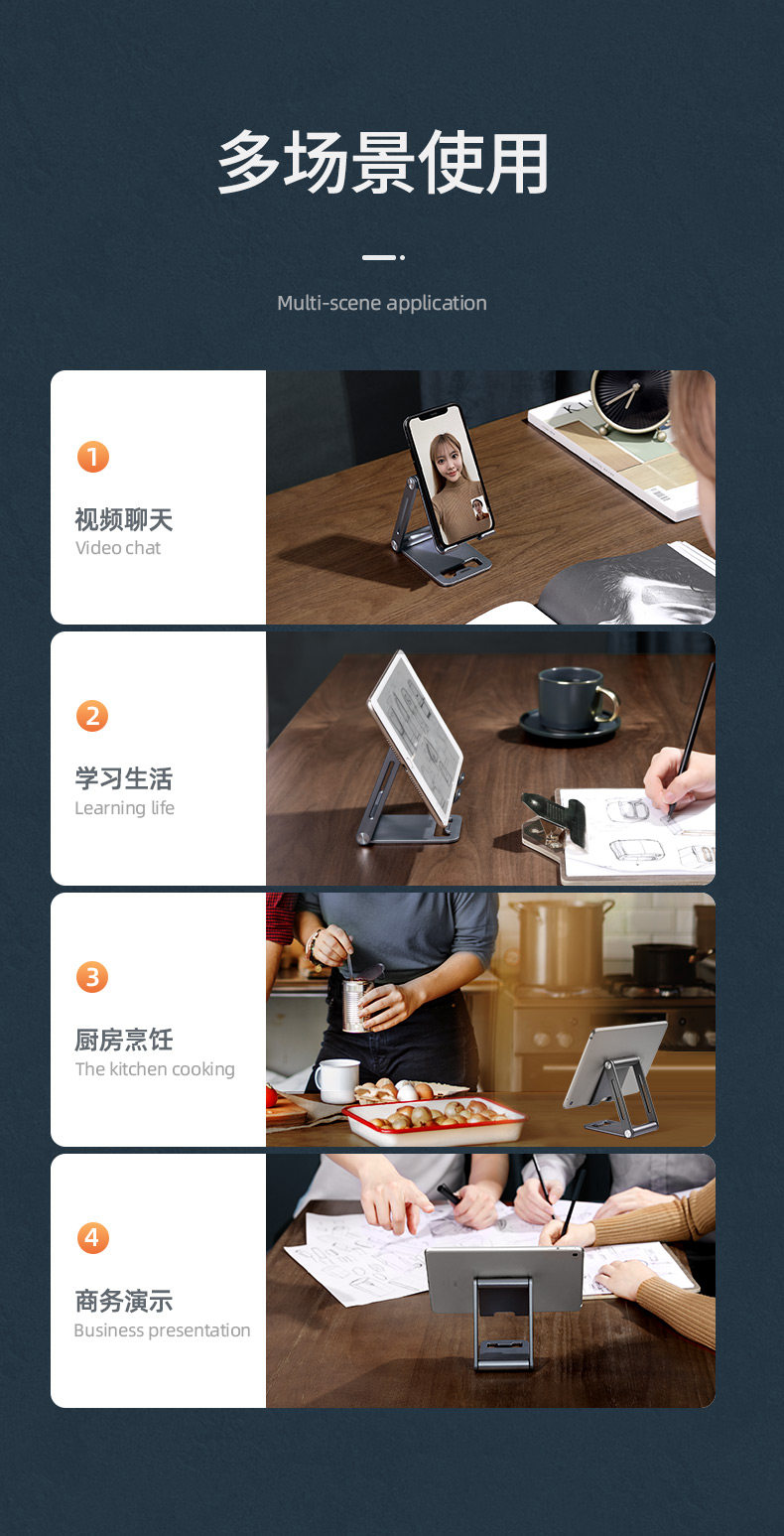 多场景使用

Multi-scene application

1
视频聊天
Video chat

2
学习生活
Learning life

3
厨房烹饪
The kitchen cooking

4
商务演示
Business presentation