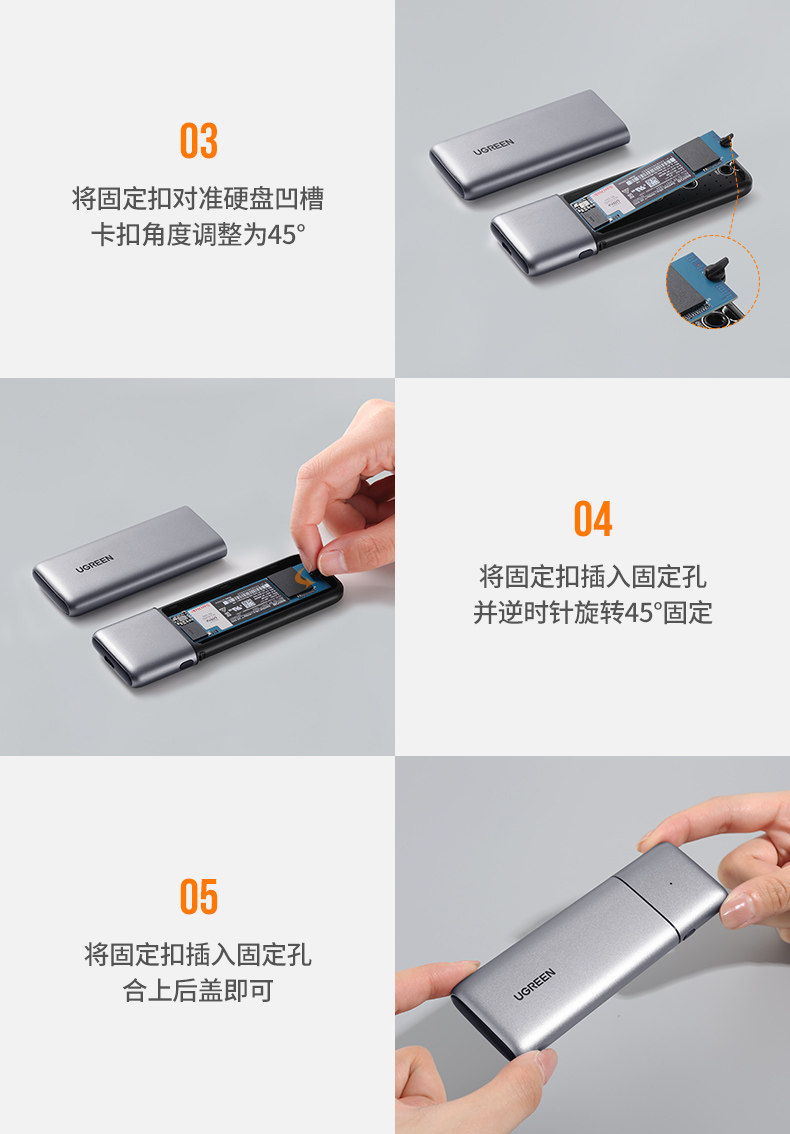 03

将固定扣对准硬盘凹槽
卡扣角度调整为45°

UGREEN

UGREEN

04

将固定扣插入固定孔
并逆时针旋转45°固定

05

将固定扣插入固定孔
合上后盖即可

UGREEN