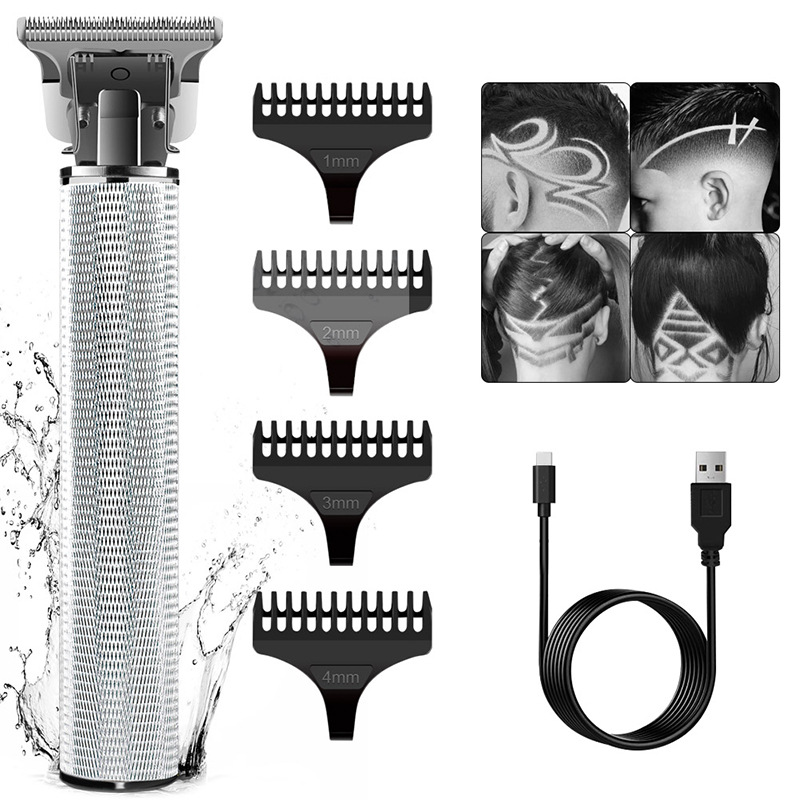 1mm

2mm

3mm

4mm