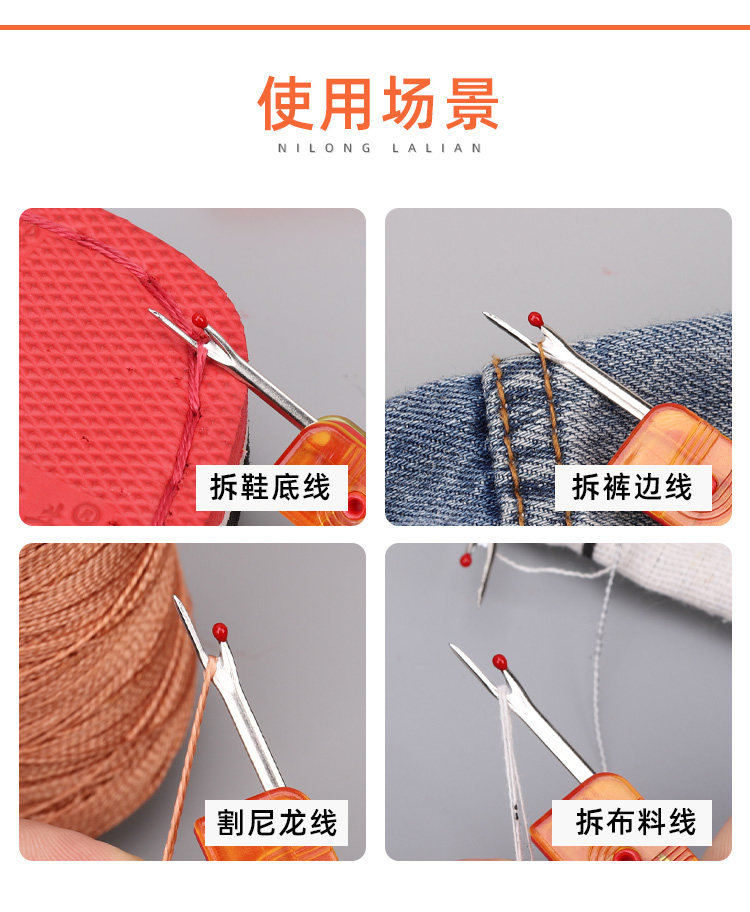 使用场景
NILONG LALIAN

拆鞋底线

拆裤边线

割尼龙线

拆布料线