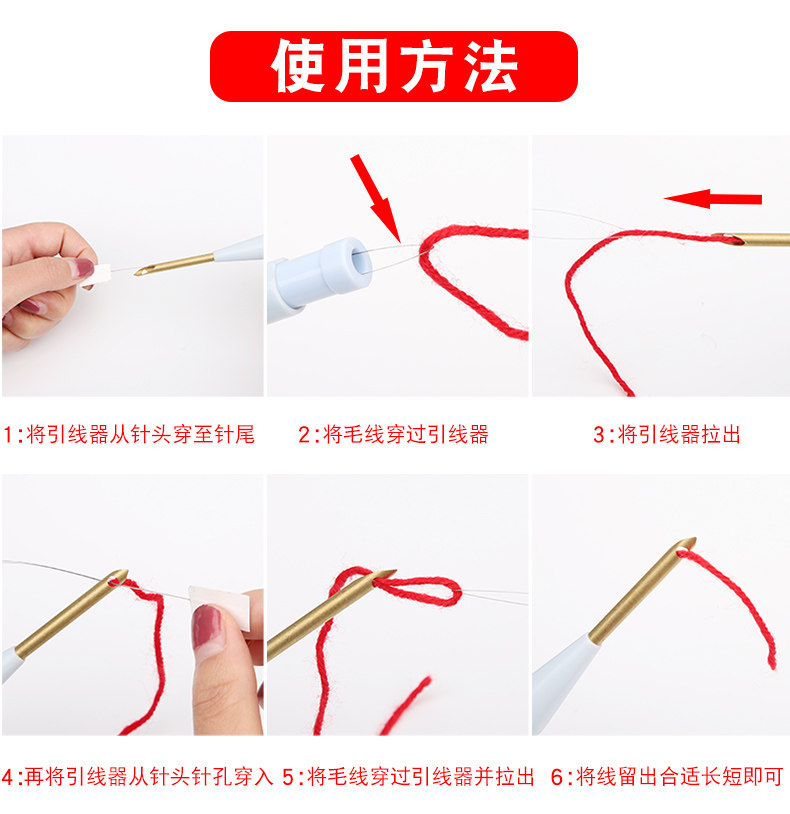 使用方法

1:将引线器从针头穿至针尾

2:将毛线穿过引线器

3:将引线器拉出

4:再将引线器从针头针孔穿入

5:将毛线穿过引线器并拉出

6:将线留出合适长短即可