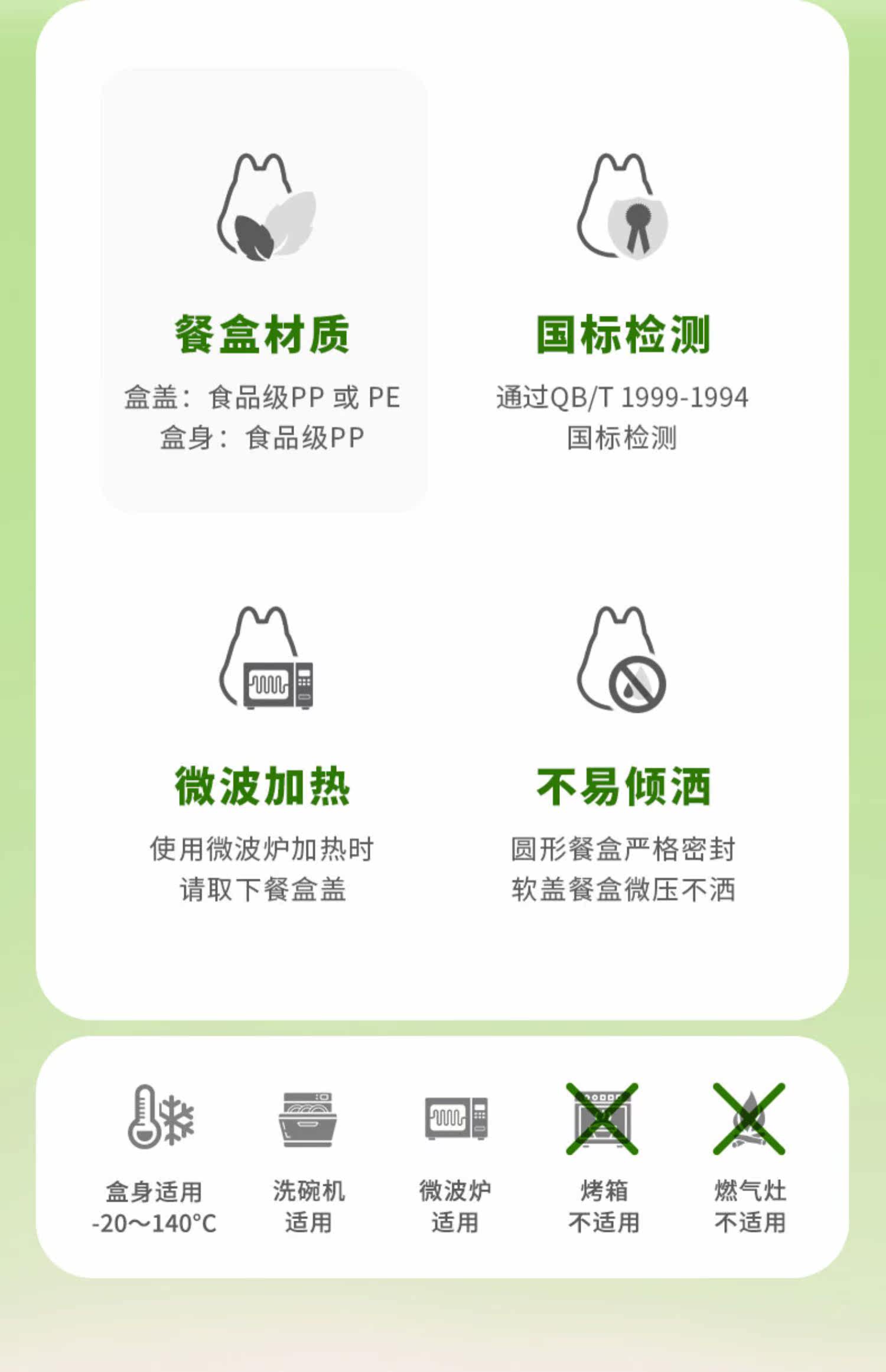 餐盒材质

盒盖：食品级PP 或 PE
盒身：食品级PP

国标检测

通过QB/T 1999-1994
国标检测

微波加热

使用微波炉加热时
请取下餐盒盖

不易倾洒

圆形餐盒严格密封
软盖餐盒微压不洒

盒身适用
-20～140°C

洗碗机
适用

微波炉
适用

烤箱
不适用

燃气灶
不适用