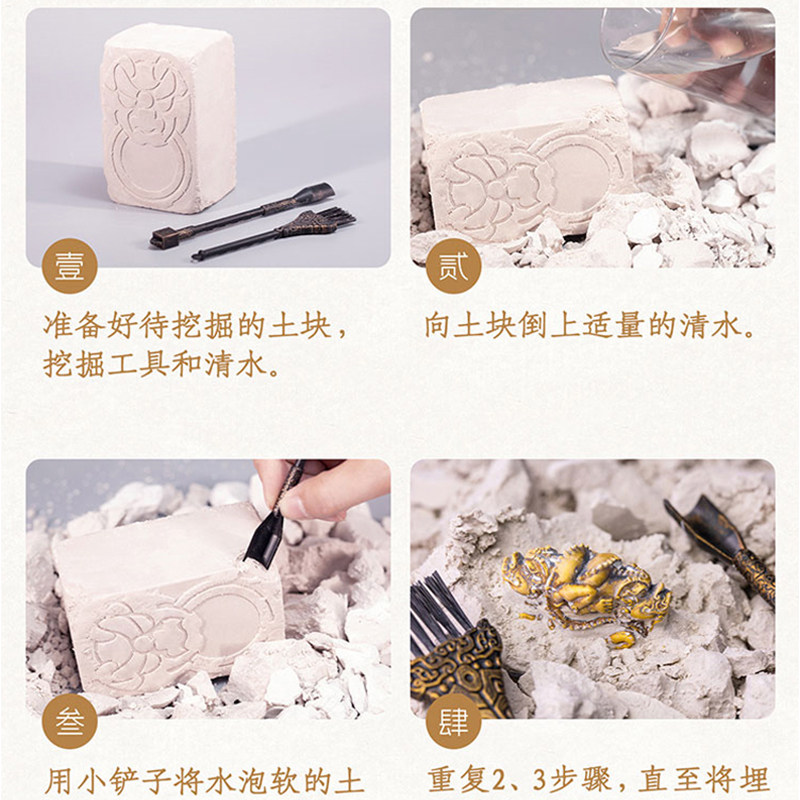 壹

准备好待挖掘的土块，挖掘工具和清水。

贰

向土块倒上适量的清水。

叁

用小铲子将水泡软的土

肆

重复2、3步骤，直至将埋