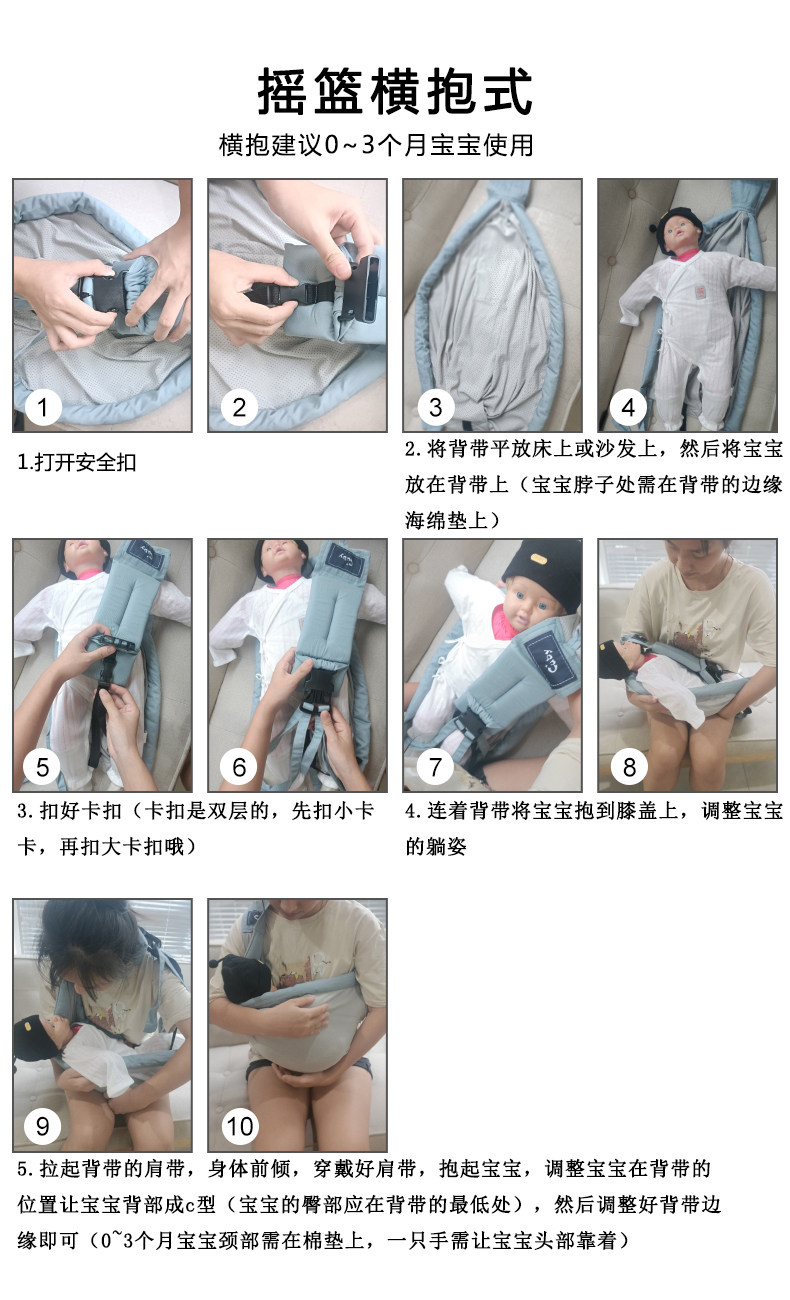 摇篮横抱式

横抱建议0~3个月宝宝使用

1

2

3

4

1.打开安全扣

2.将背带平放床上或沙发上，然后将宝宝放在背带上（宝宝脖子处需在背带的边缘海绵垫上）

5

6

7

8

3.扣好卡扣（卡扣是双层的，先扣小卡卡，再扣大卡扣哦）

4.连着背带将宝宝抱到膝盖上，调整宝宝的躺姿

9

10

5.拉起背带的肩带，身体前倾，穿戴好肩带，抱起宝宝，调整宝宝在背带的位置让宝宝背部成c型（宝宝的臀部应在背带的最低处），然后调整好背带边缘即可（0~3个月宝宝颈部需在棉垫上，一只手需让宝宝头部靠着）