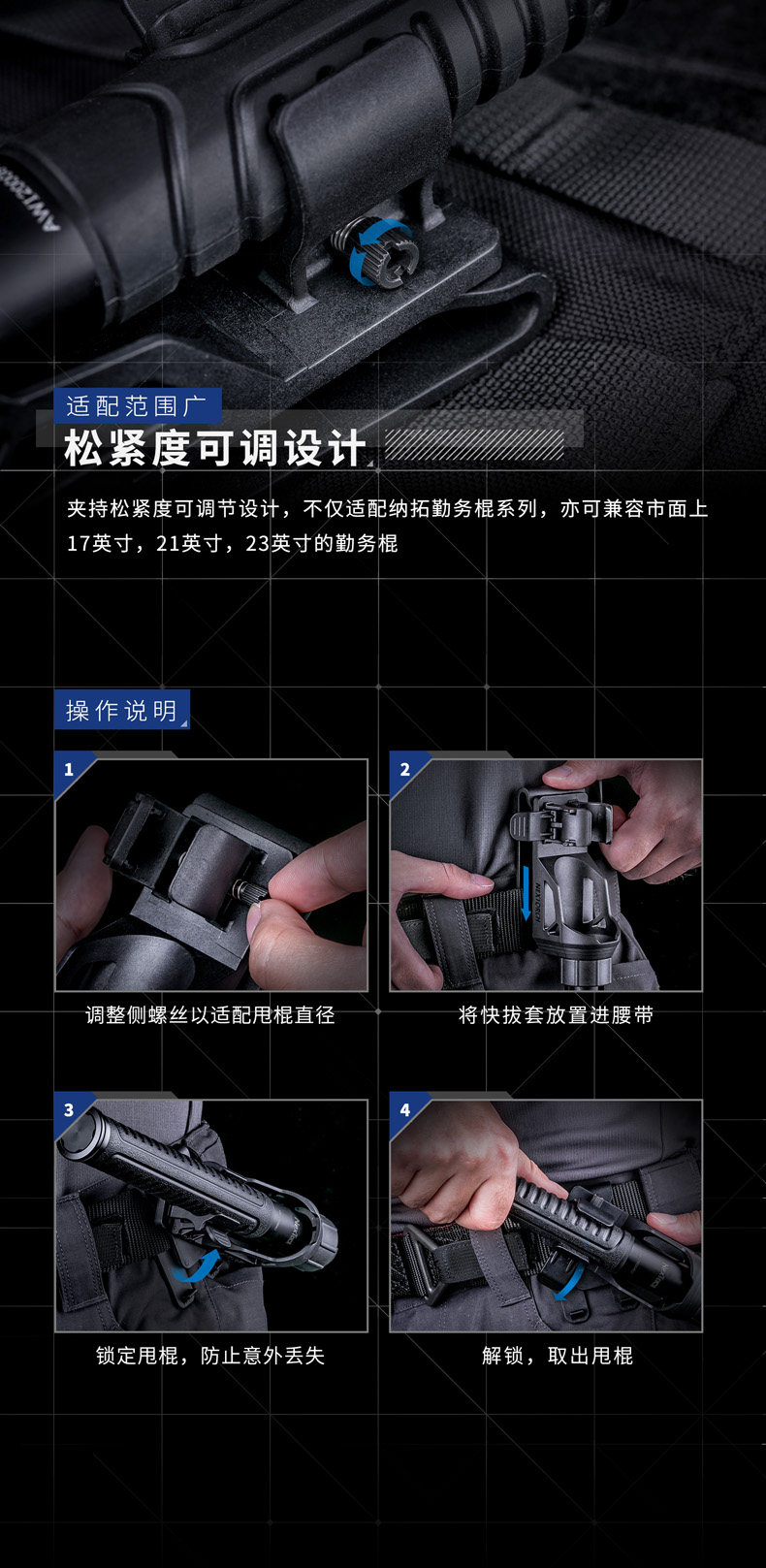 适配范围广

松紧度可调设计

夹持松紧度可调节设计，不仅适配纳拓勤务棍系列，亦可兼容市面上17英寸，21英寸，23英寸的勤务棍

操作说明

1

调整侧螺丝以适配甩棍直径

2

将快拔套放置进腰带

3

锁定甩棍，防止意外丢失

4

解锁，取出甩棍