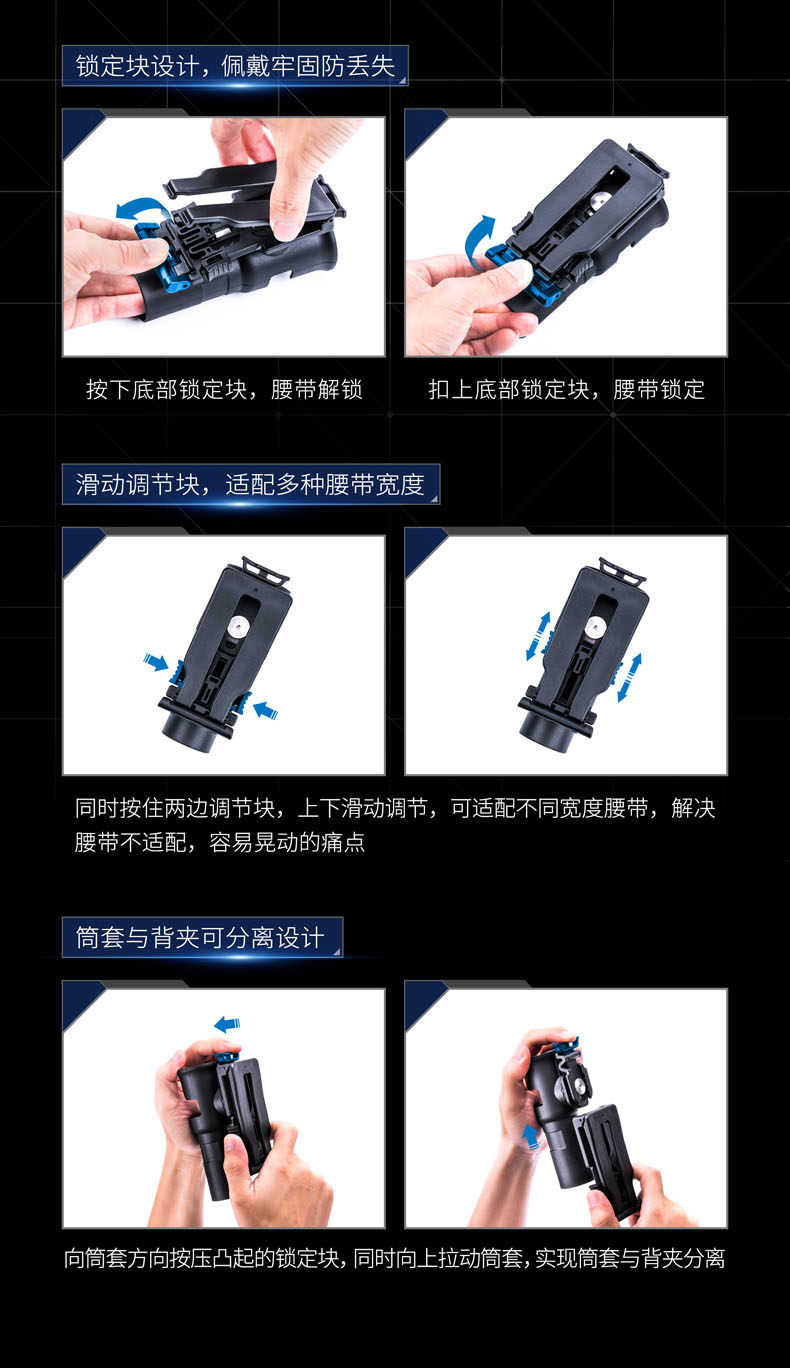 锁定块设计，佩戴牢固防丢失

按下底部锁定块，腰带解锁

扣上底部锁定块，腰带锁定

滑动调节块，适配多种腰带宽度

同时按住两边调节块，上下滑动调节，可适配不同宽度腰带，解决腰带不适配，容易晃动的痛点

筒套与背夹可分离设计

向筒套方向按压凸起的锁定块，同时向上拉动筒套，实现筒套与背夹分离