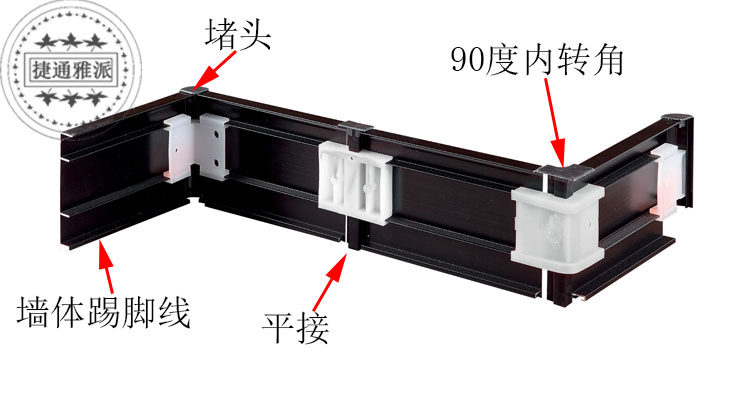 捷通雅派

堵头

90度内转角

墙体踢脚线

平接