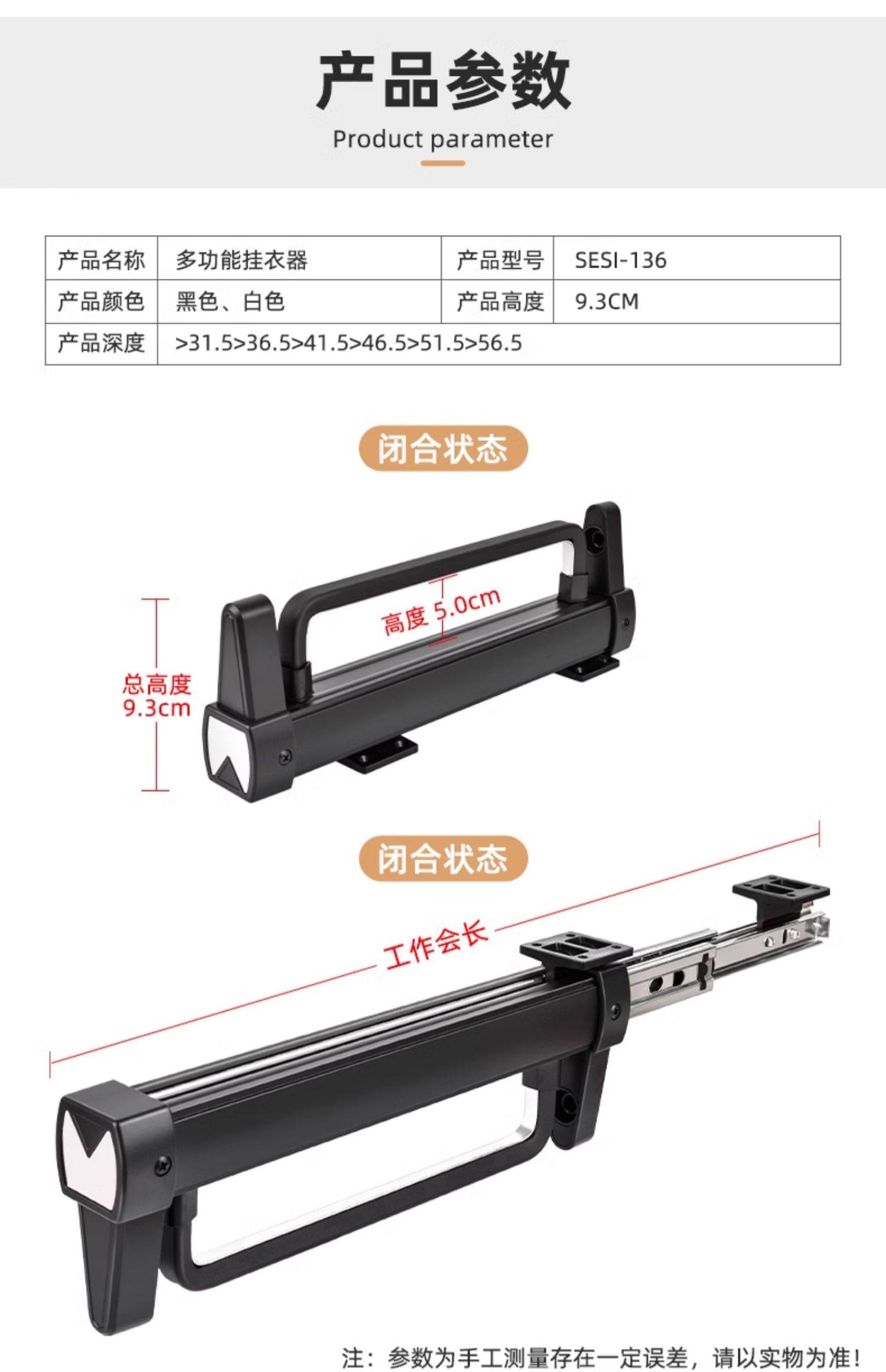 产品参数
Product parameter

| 产品名称 | 多功能挂衣器 | 产品型号 | SESI-136 |
|---|---|---|---|
| 产品颜色 | 黑色、白色 | 产品高度 | 9.3CM |
| 产品深度 | >31.5>36.5>41.5>46.5>51.5>56.5 | | |

闭合状态

高度 5.0cm

总高度 9.3cm

闭合状态

工作会长

注：参数为手工测量存在一定误差，请以实物为准！