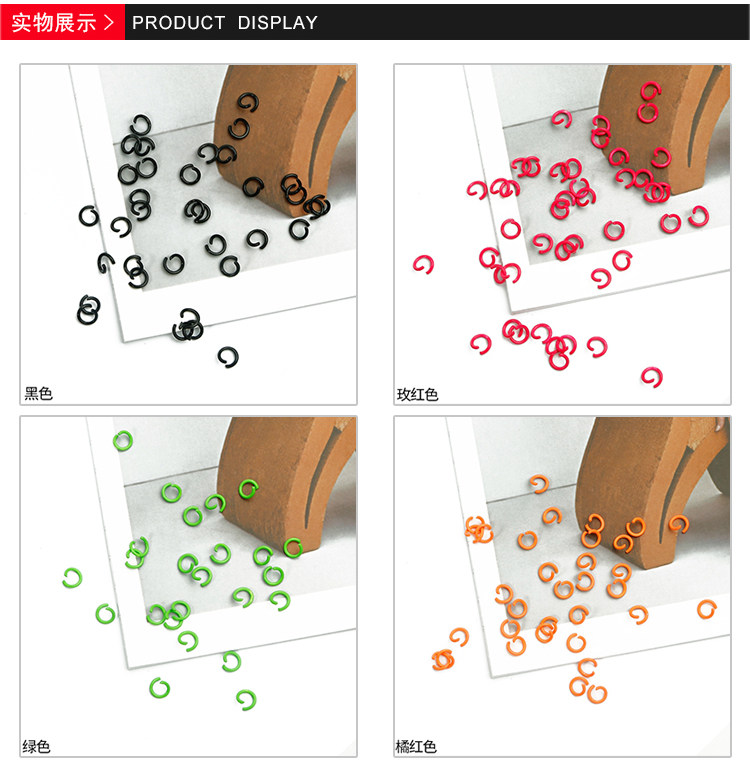 实物展示 > PRODUCT DISPLAY

黑色

玫红色

绿色

橘红色