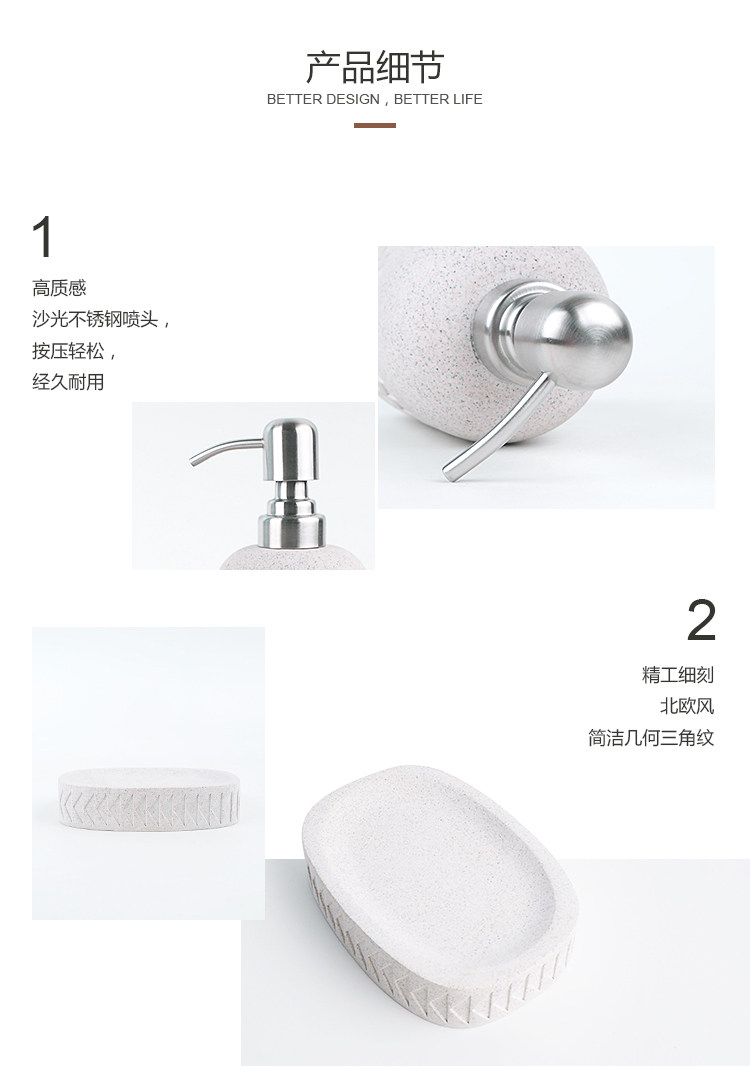 产品细节
BETTER DESIGN , BETTER LIFE

1
高质感
沙光不锈钢喷头，
按压轻松，
经久耐用

2
精工细刻
北欧风
简洁几何三角纹