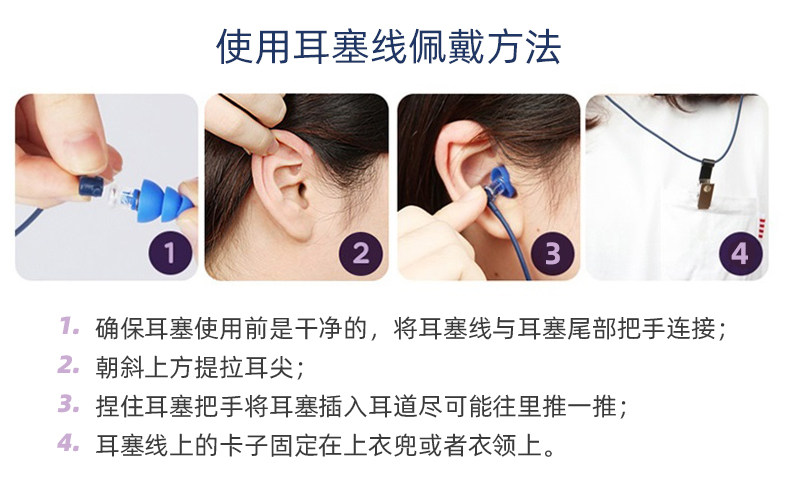 使用耳塞线佩戴方法

1

2

3

4

1. 确保耳塞使用前是干净的，将耳塞线与耳塞尾部把手连接；
2. 朝斜上方提拉耳尖；
3. 捏住耳塞把手将耳塞插入耳道尽可能往里推一推；
4. 耳塞线上的卡子固定在上衣兜或者衣领上。