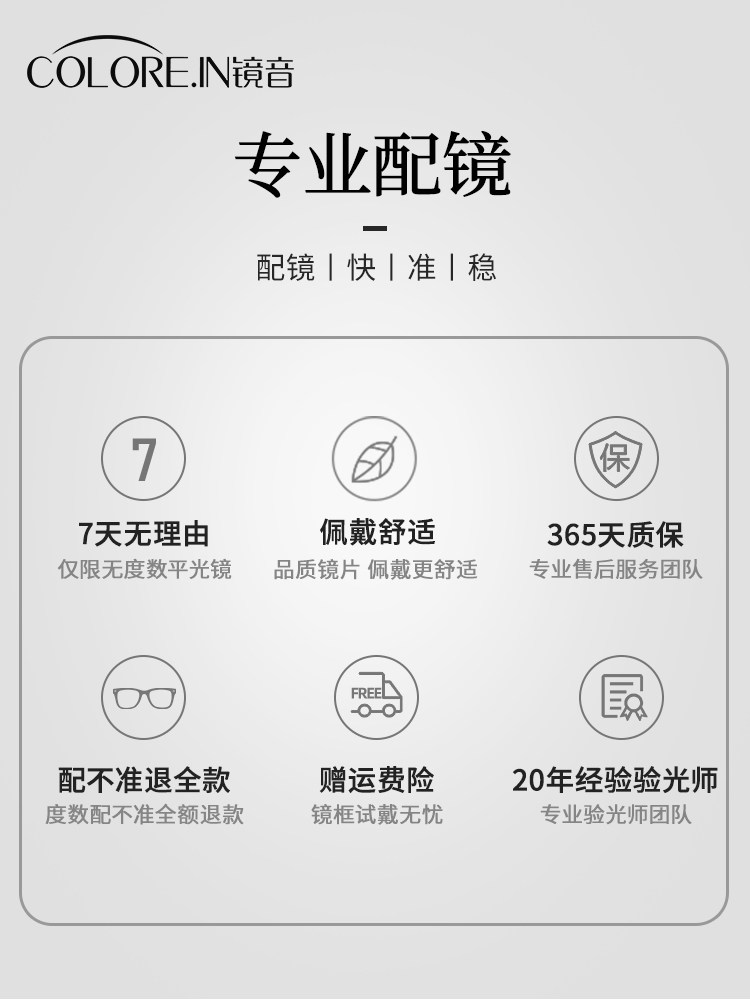 COLORE.IN镜音

专业配镜

配镜 | 快 | 准 | 稳

7

7天无理由
仅限无度数平光镜

佩戴舒适
品质镜片 佩戴更舒适

保

365天质保
专业售后服务团队

配不准退全款
度数配不准全额退款

FREE

赠运费险
镜框试戴无忧

20年经验验光师
专业验光师团队