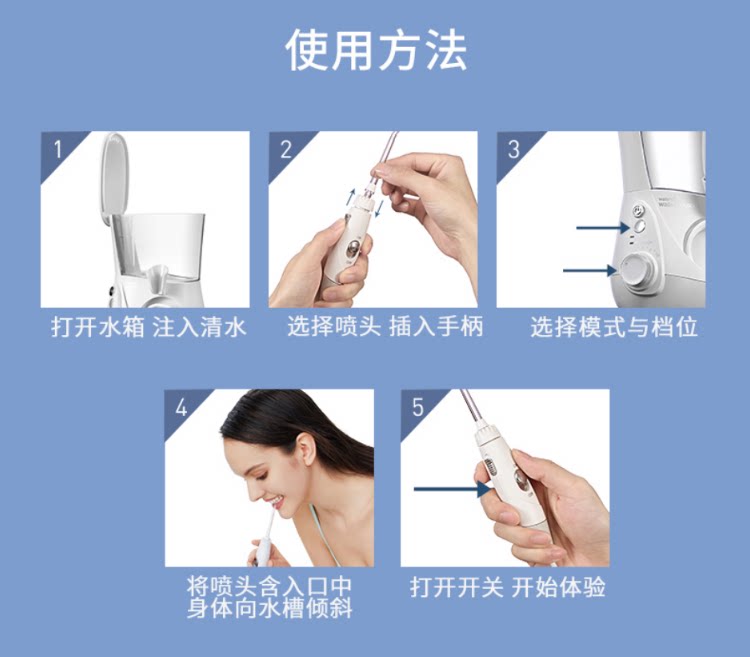 使用方法

1
打开水箱 注入清水

2
选择喷头 插入手柄

3
选择模式与档位

4
将喷头含入口中
身体向水槽倾斜

5
打开开关 开始体验