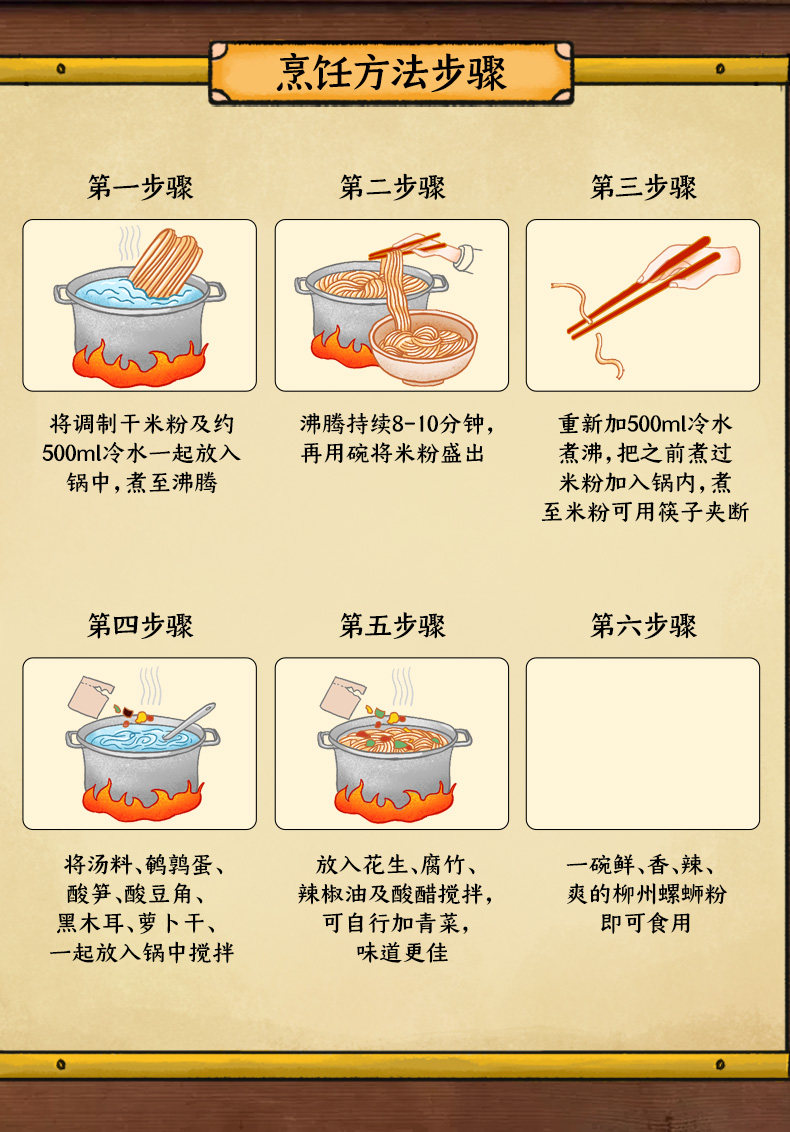 烹饪方法步骤

第一步骤

将调制干米粉及约500ml冷水一起放入锅中，煮至沸腾

第二步骤

沸腾持续8-10分钟，再用碗将米粉盛出

第三步骤

重新加500ml冷水煮沸，把之前煮过米粉加入锅内，煮至米粉可用筷子夹断

第四步骤

将汤料、鹌鹑蛋、酸笋、酸豆角、黑木耳、萝卜干、一起放入锅中搅拌

第五步骤

放入花生、腐竹、辣椒油及酸醋搅拌，可自行加青菜，味道更佳

第六步骤

一碗鲜、香、辣、爽的柳州螺蛳粉即可食用