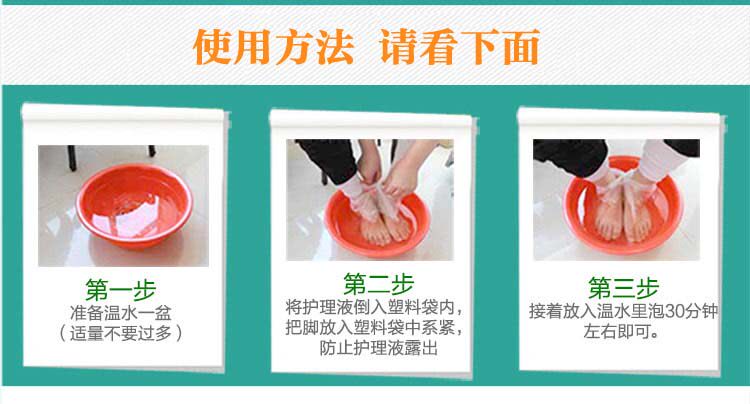 使用方法 请看下面

第一步
准备温水一盆
（适量不要过多）

第二步
将护理液倒入塑料袋内，把脚放入塑料袋中系紧，防止护理液露出

第三步
接着放入温水里泡30分钟左右即可。