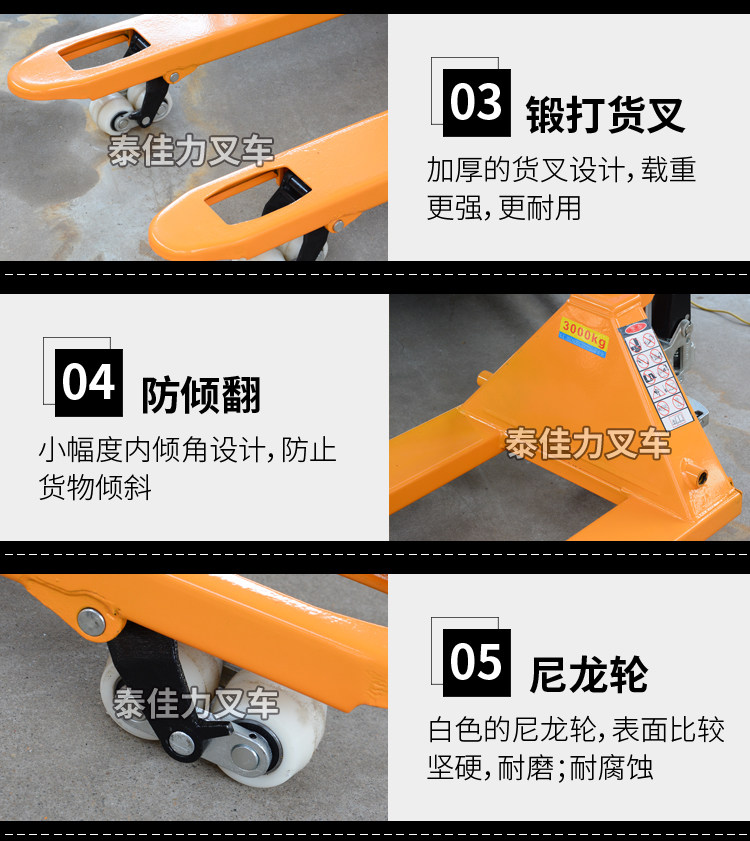 泰佳力叉车

03 锻打货叉

加厚的货叉设计，载重更强，更耐用

04 防倾翻

小幅度内倾角设计，防止货物倾斜

3000kg

泰佳力叉车

泰佳力叉车

05 尼龙轮

白色的尼龙轮，表面比较坚硬，耐磨；耐腐蚀