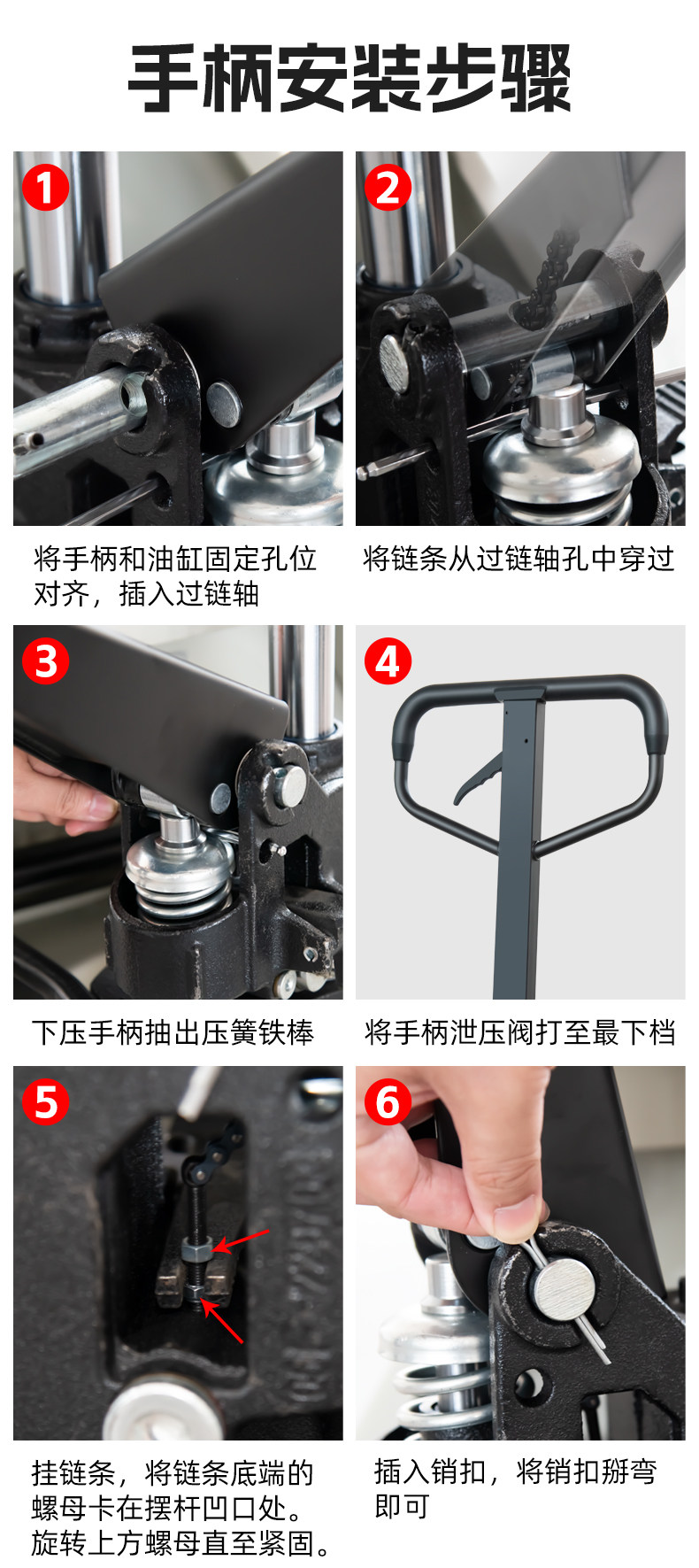 手柄安装步骤

1

将手柄和油缸固定孔位对齐，插入过链轴

2

将链条从过链轴孔中穿过

3

下压手柄抽出压簧铁棒

4

将手柄泄压阀打至最下档

5

挂链条，将链条底端的螺母卡在摆杆凹口处。旋转上方螺母直至紧固。

6

插入销扣，将销扣掰弯即可