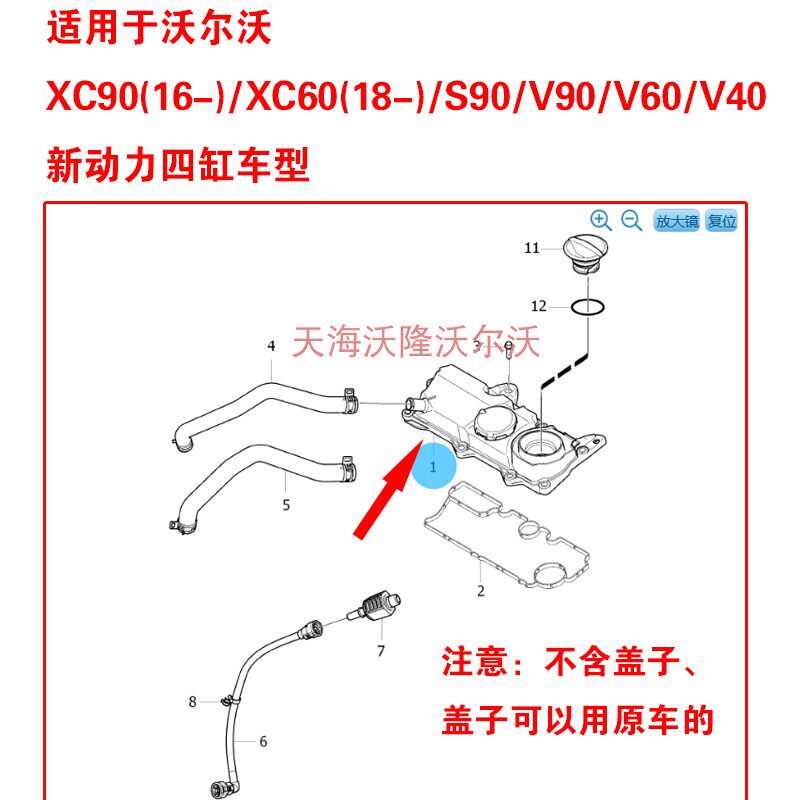 适用于沃尔沃

XC90(16-)/XC60(18-)/S90/V90/V60/V40

新动力四缸车型

放大镜 复位

11

12

天海沃隆沃尔沃

4

3

1

5

2

7

8

6

注意：不含盖子、

盖子可以用原车的