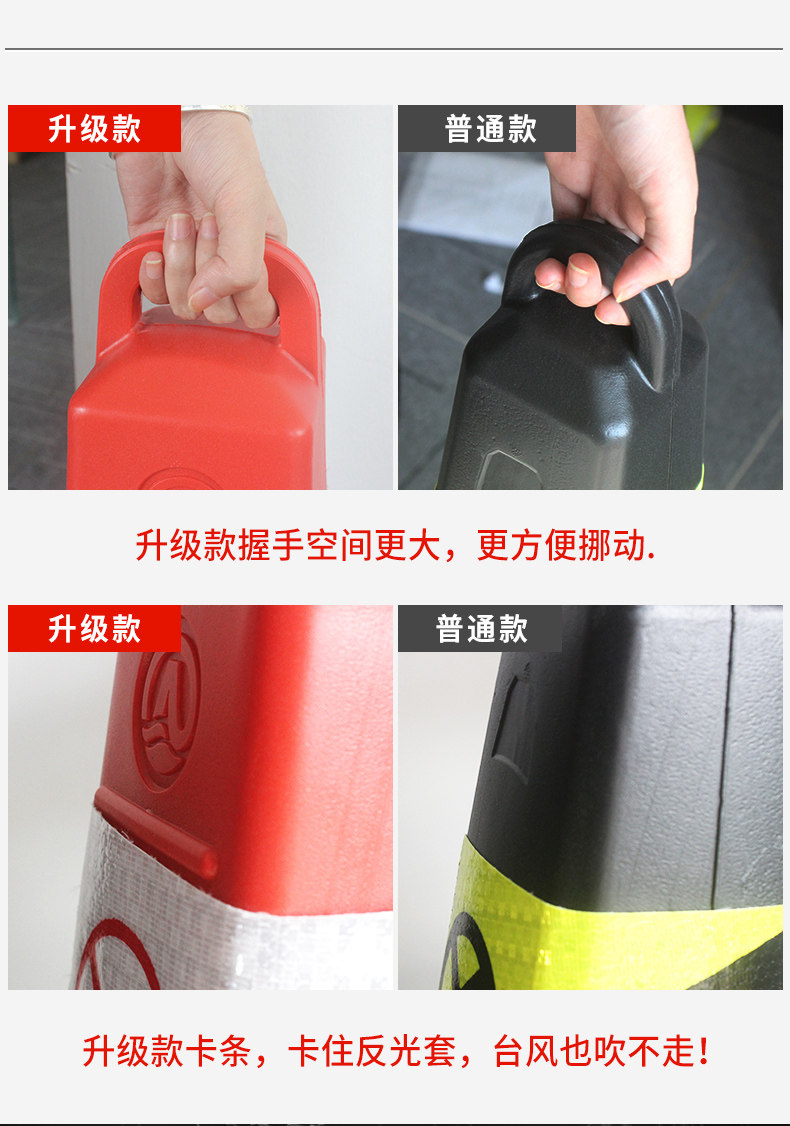 升级款

普通款

升级款握手空间更大，更方便挪动.

升级款

普通款

升级款卡条，卡住反光套，台风也吹不走！