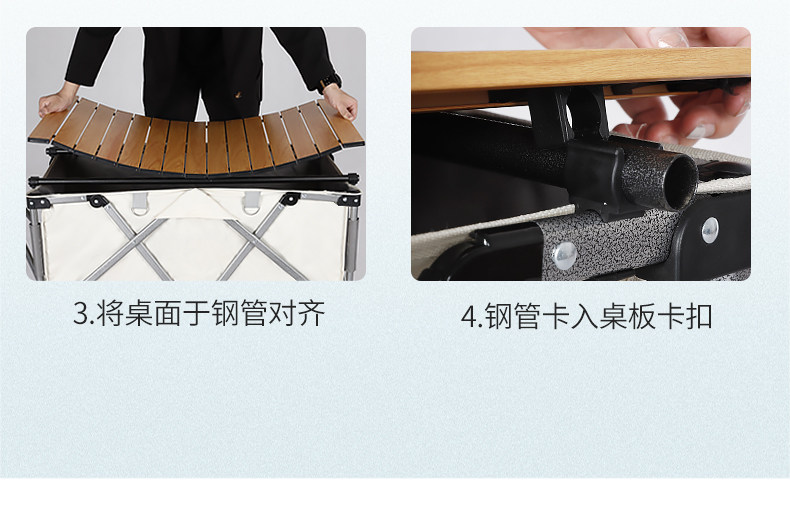 3.将桌面于钢管对齐

4.钢管卡入桌板卡扣