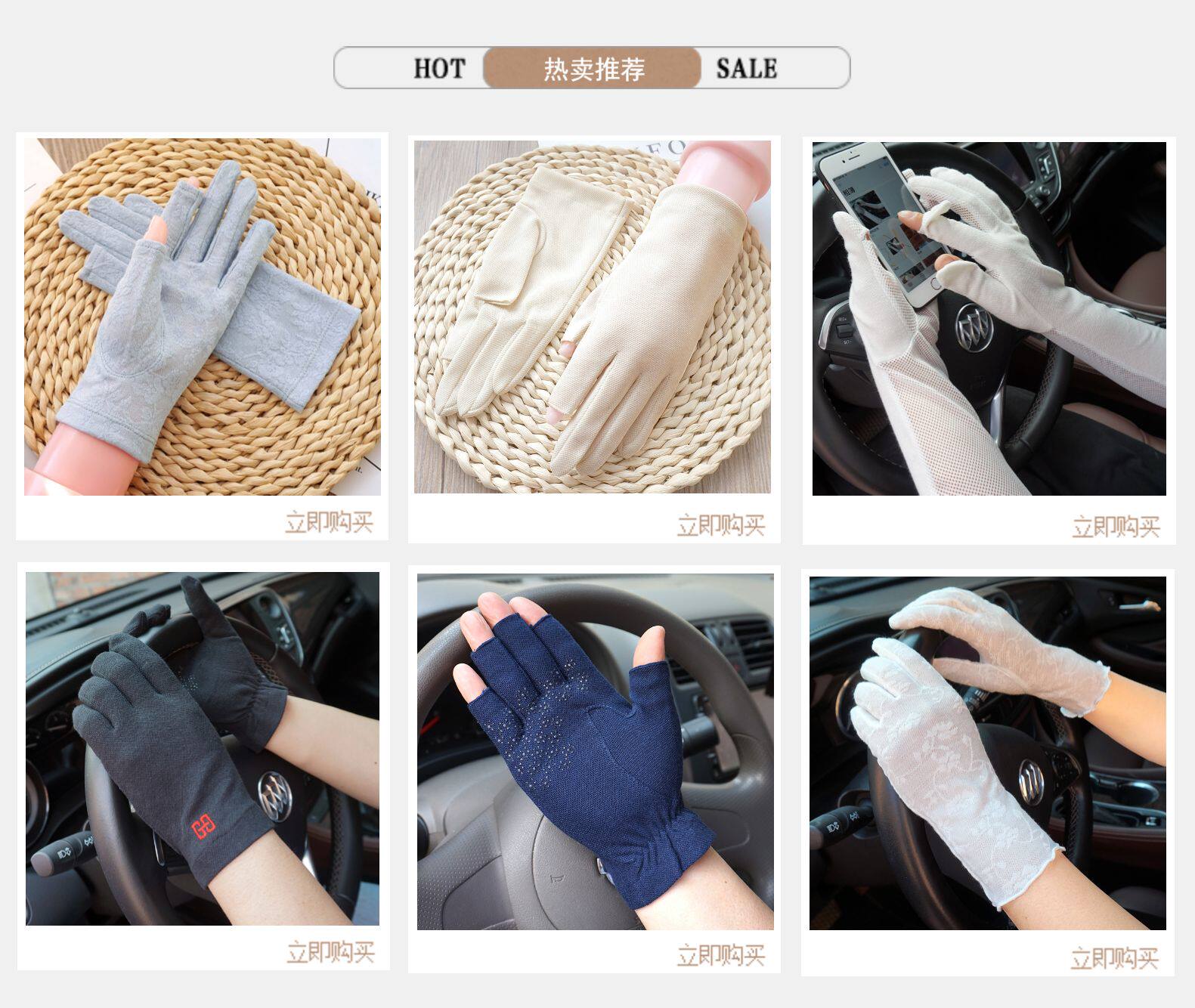 HOT 热卖推荐 SALE

立即购买

立即购买

立即购买

立即购买

立即购买

立即购买