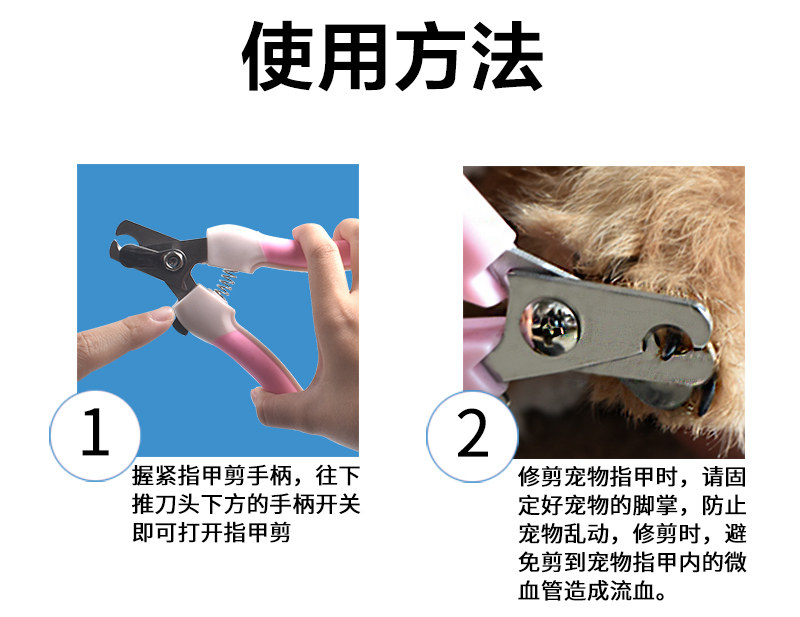 使用方法

1

握紧指甲剪手柄，往下推刀头下方的手柄开关即可打开指甲剪

2

修剪宠物指甲时，请固定好宠物的脚掌，防止宠物乱动，修剪时，避免剪到宠物指甲内的微血管造成流血。