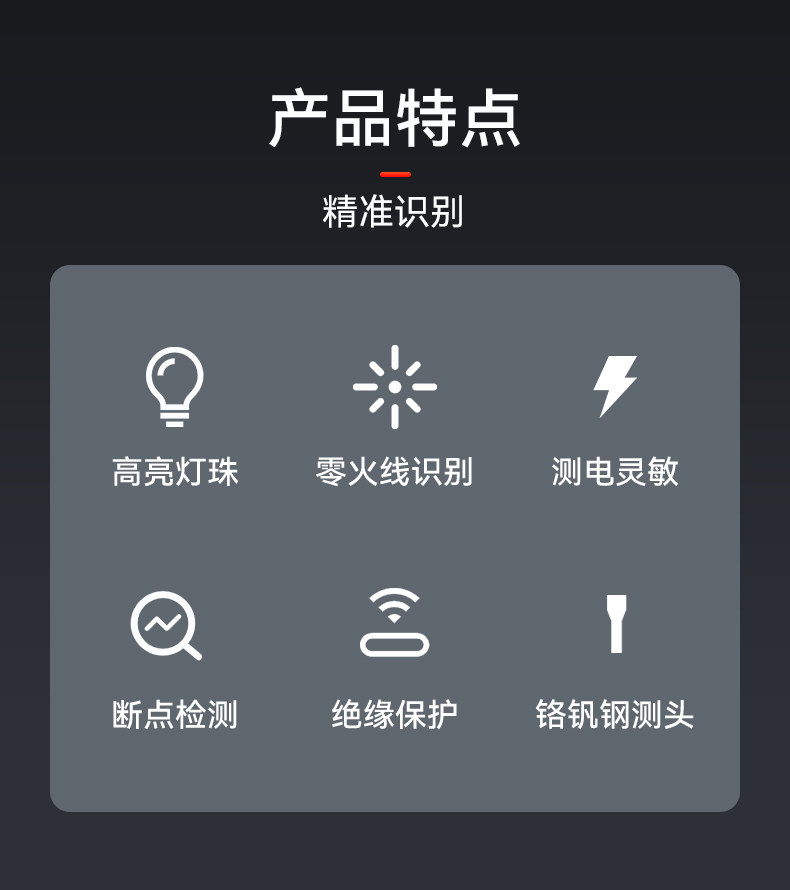 产品特点

精准识别

高亮灯珠

零火线识别

测电灵敏

断点检测

绝缘保护

铬钒钢测头