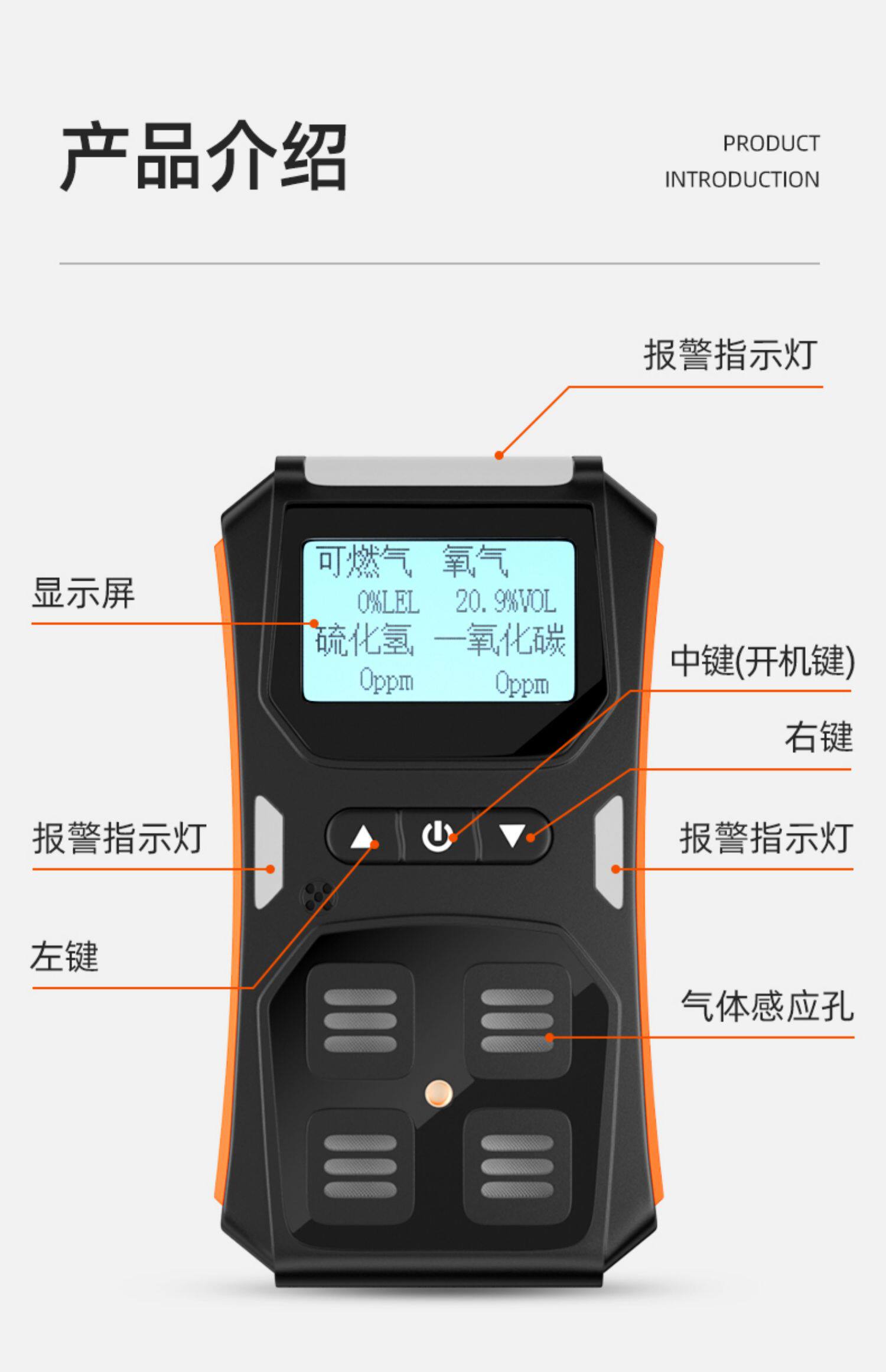 产品介绍

PRODUCT INTRODUCTION

报警指示灯

显示屏

可燃气 氧气
0%LEL 20.9%VOL
硫化氢 一氧化碳
0ppm 0ppm

中键(开机键)

右键

报警指示灯

报警指示灯

左键

气体感应孔