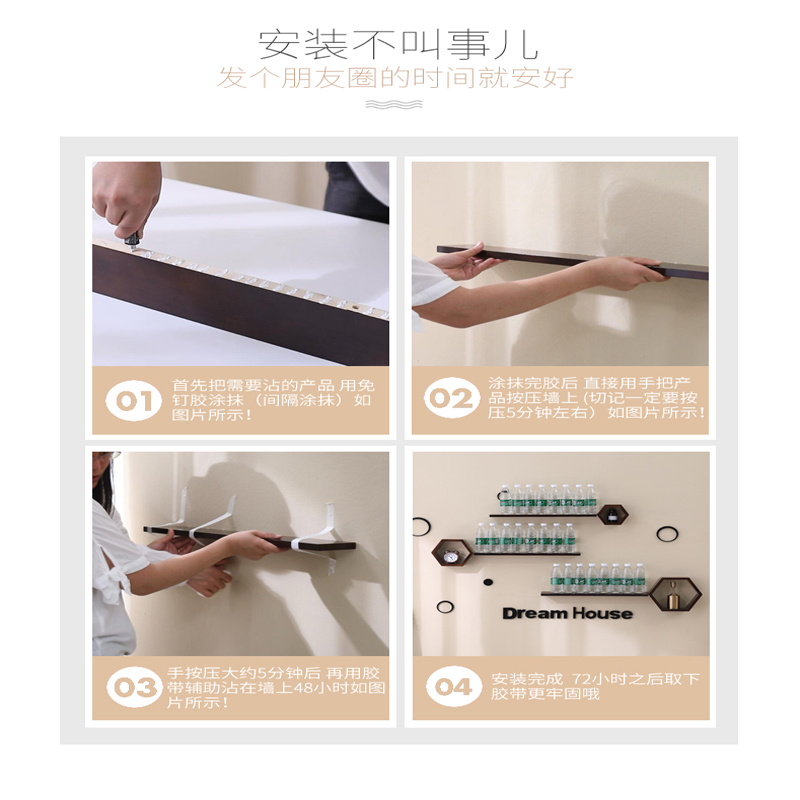 安装不叫事儿
发个朋友圈的时间就安好

01
首先把需要沾的产品 用免钉胶涂抹（间隔涂抹）如图片所示！

02
涂抹完胶后 直接用手把产品按压墙上（切记一定要按压5分钟左右）如图片所示！

03
手按压大约5分钟后 再用胶带辅助沾在墙上48小时如图片所示！

Dream House

04
安装完成 72小时之后取下胶带更牢固哦