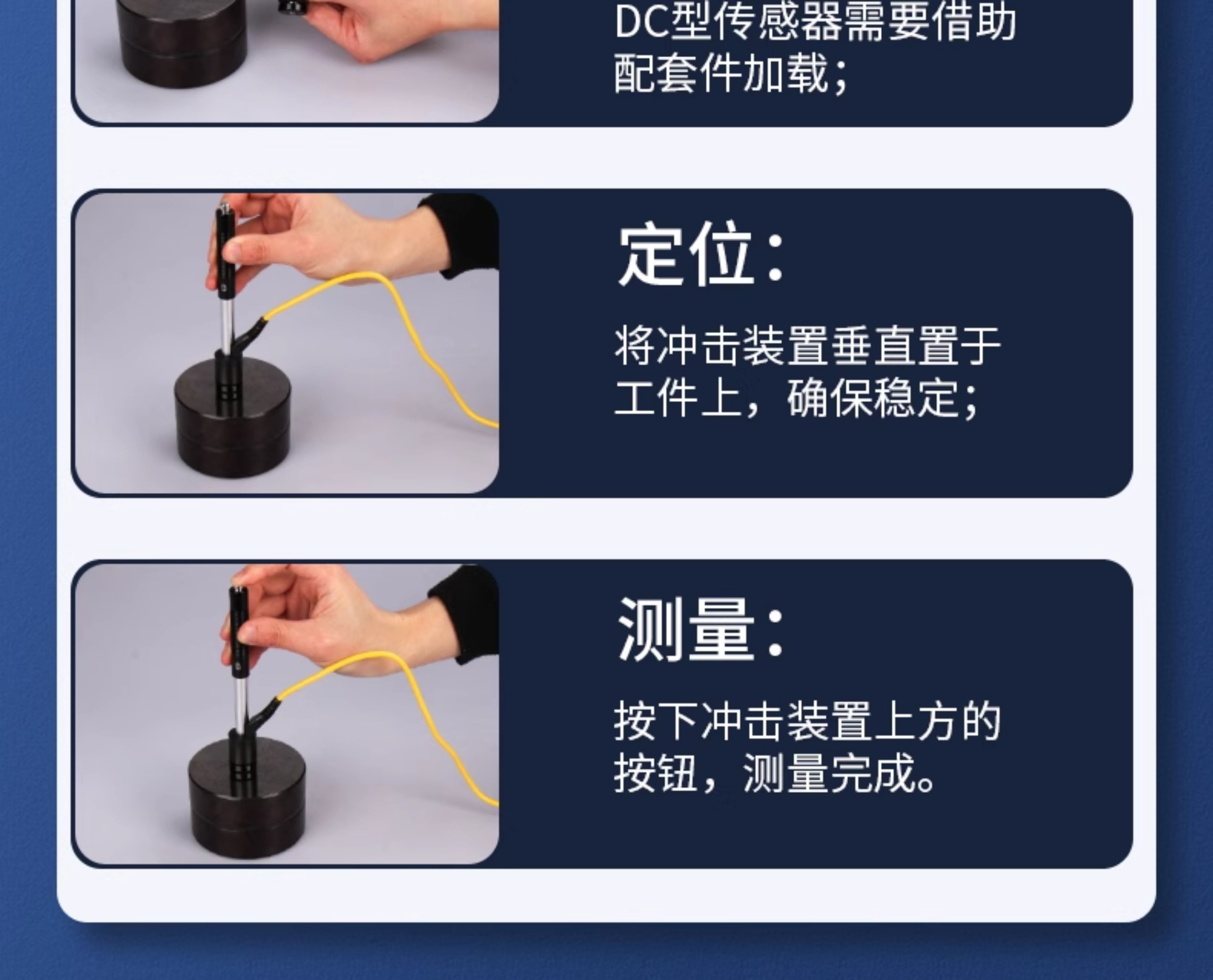 DC型传感器需要借助配套件加载；

定位：

将冲击装置垂直置于工件上，确保稳定；

测量：

按下冲击装置上方的按钮，测量完成。