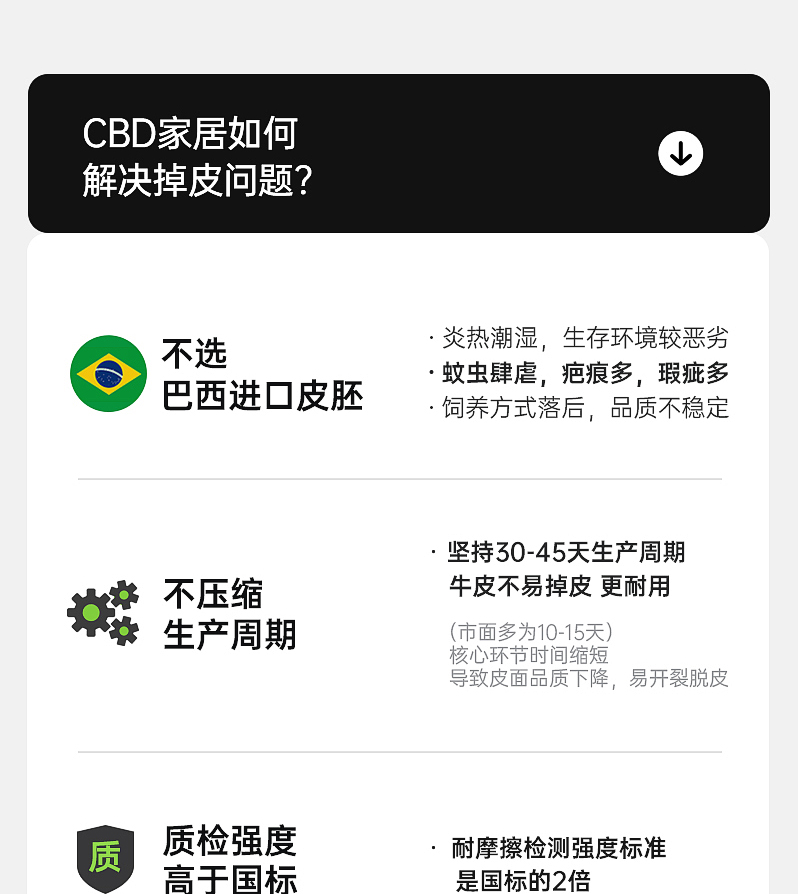 CBD家居如何
解决掉皮问题?

不选
巴西进口皮胚

· 炎热潮湿，生存环境较恶劣
· 蚊虫肆虐，疤痕多，瑕疵多
· 饲养方式落后，品质不稳定

不压缩
生产周期

· 坚持30-45天生产周期
牛皮不易掉皮 更耐用

(市面多为10-15天)
核心环节时间缩短
导致皮面品质下降，易开裂脱皮

质

质检强度
高于国标

· 耐摩擦检测强度标准
是国标的2倍