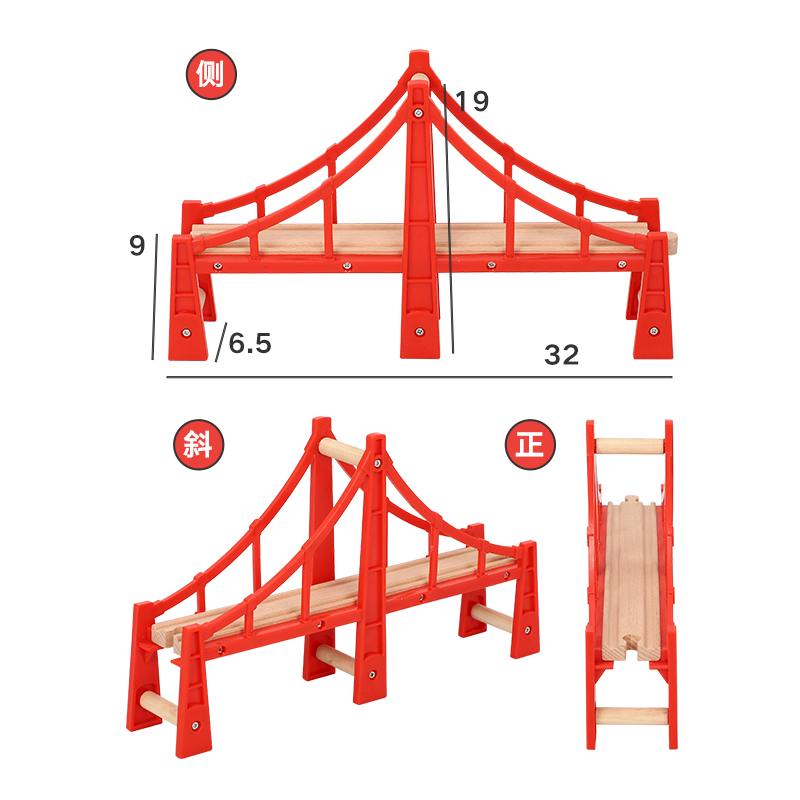 侧
19
9
6.5
32
斜
正