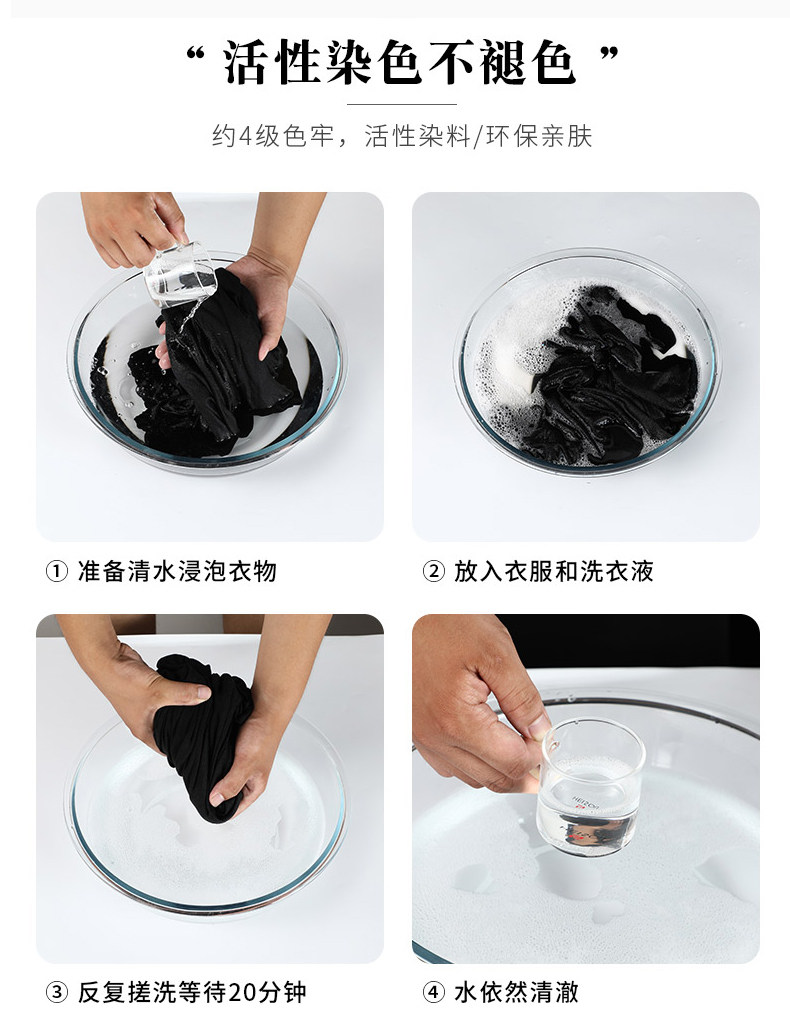 “ 活性染色不褪色 ”

约4级色牢，活性染料/环保亲肤

① 准备清水浸泡衣物

② 放入衣服和洗衣液

③ 反复搓洗等待20分钟

④ 水依然清澈