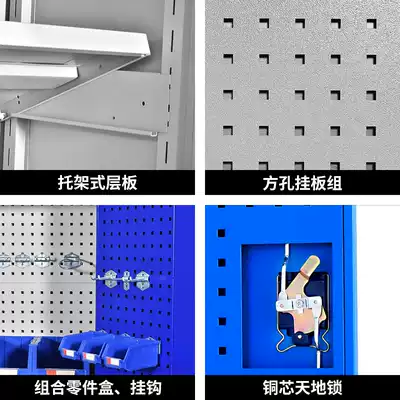 托架式层板

方孔挂板组

组合零件盒、挂钩

铜芯天地锁